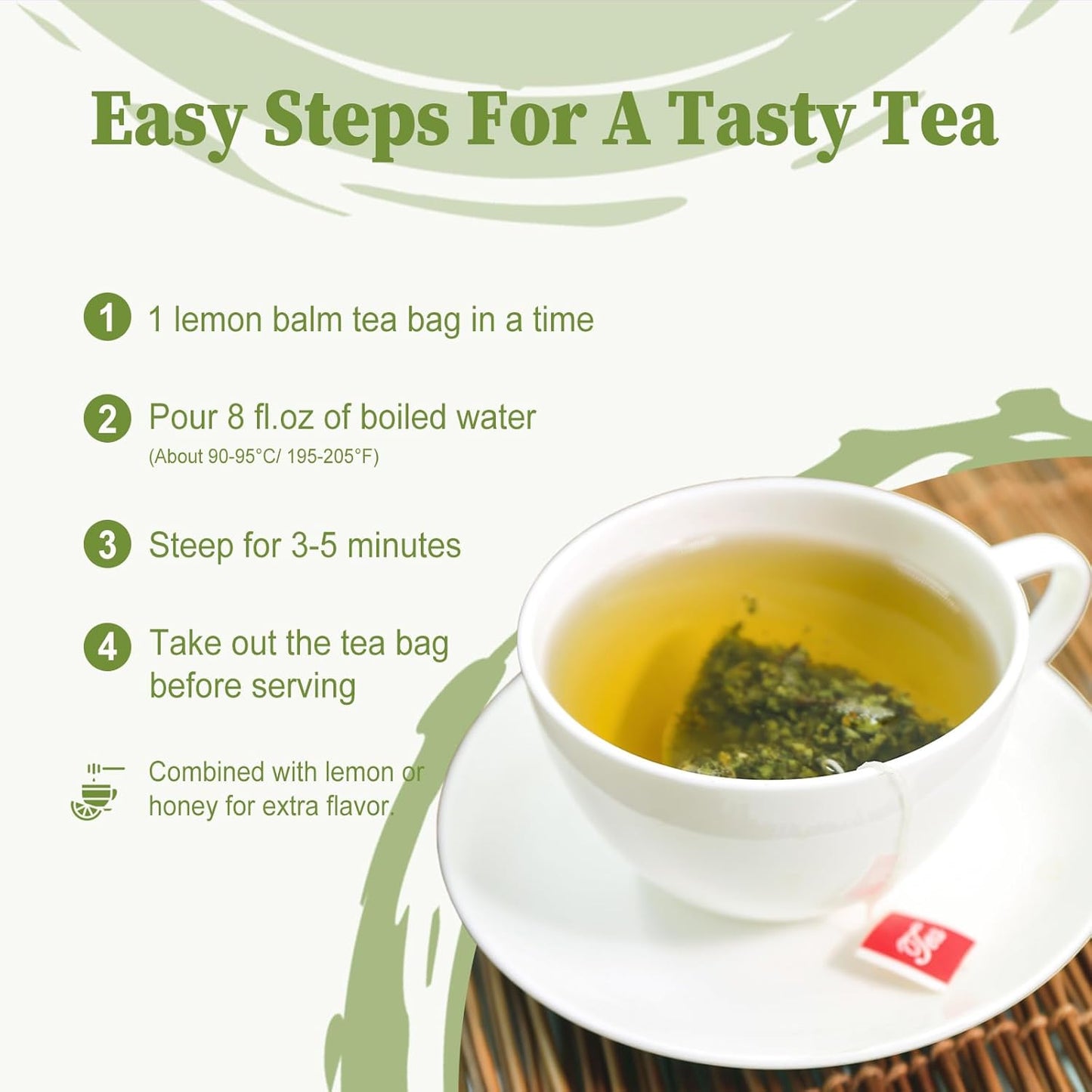 Easy Steps For A Tasty Tea

1 1 lemon balm tea bag in a time

2 Pour 8 fl.oz of boiled water
(About 90-95°C/ 195-205°F)

3 Steep for 3-5 minutes

4 Take out the tea bag before serving

Combined with lemon or honey for extra flavor.

Tea