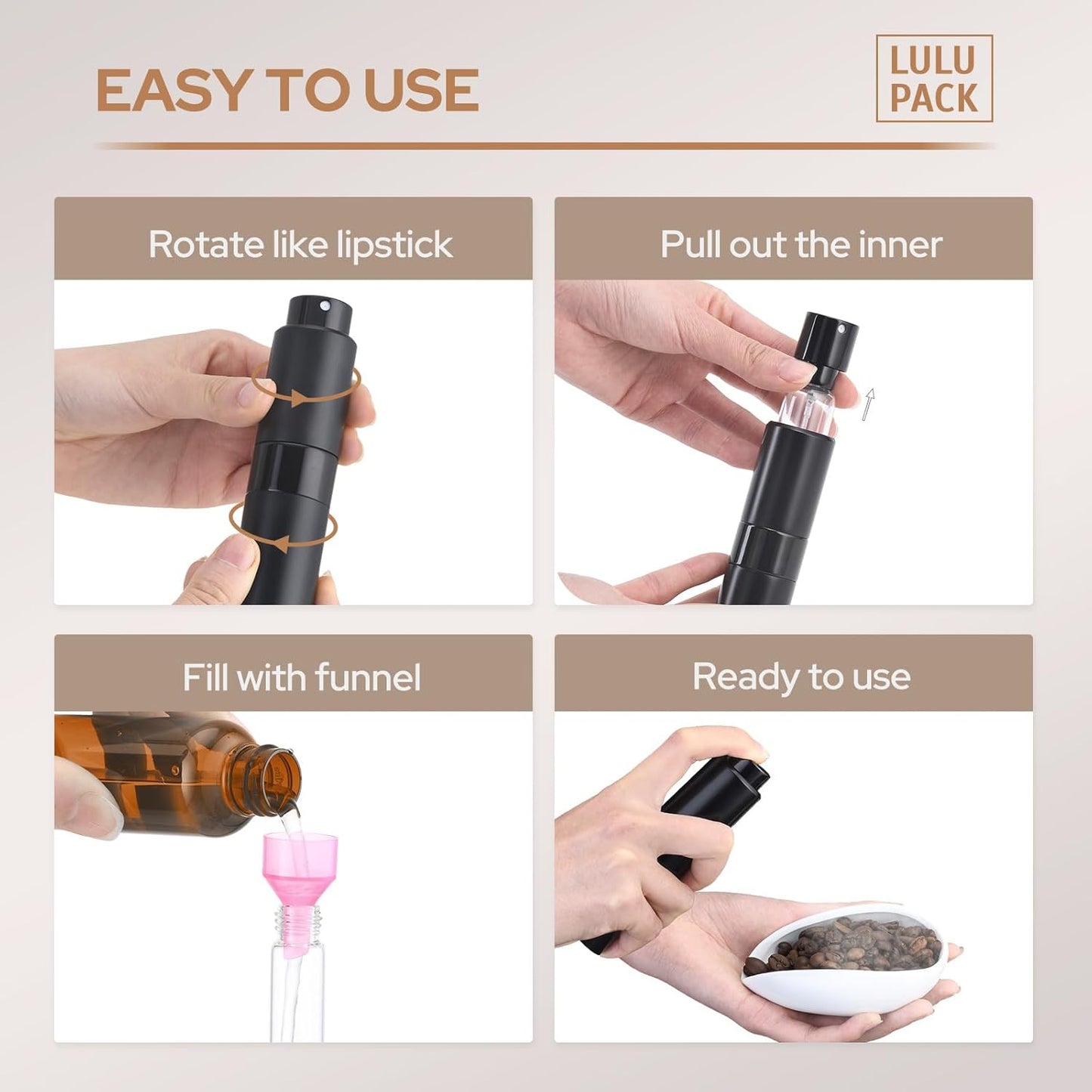 EASY TO USE

LULU PACK

Rotate like lipstick

Pull out the inner

Fill with funnel

Ready to use