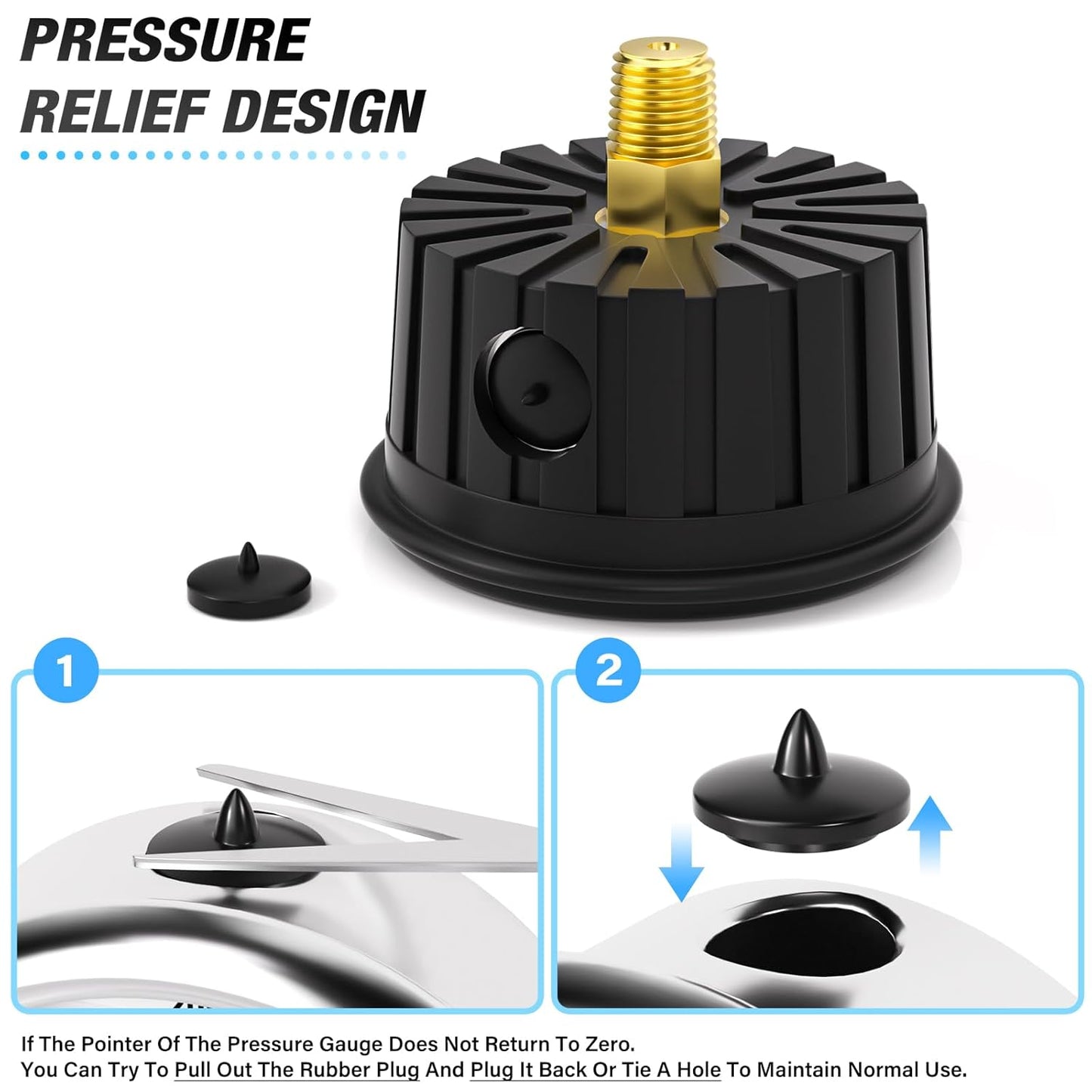 PRESSURE RELIEF DESIGN

1

2

If The Pointer Of The Pressure Gauge Does Not Return To Zero.
You Can Try To Pull Out The Rubber Plug And Plug It Back Or Tie A Hole To Maintain Normal Use.