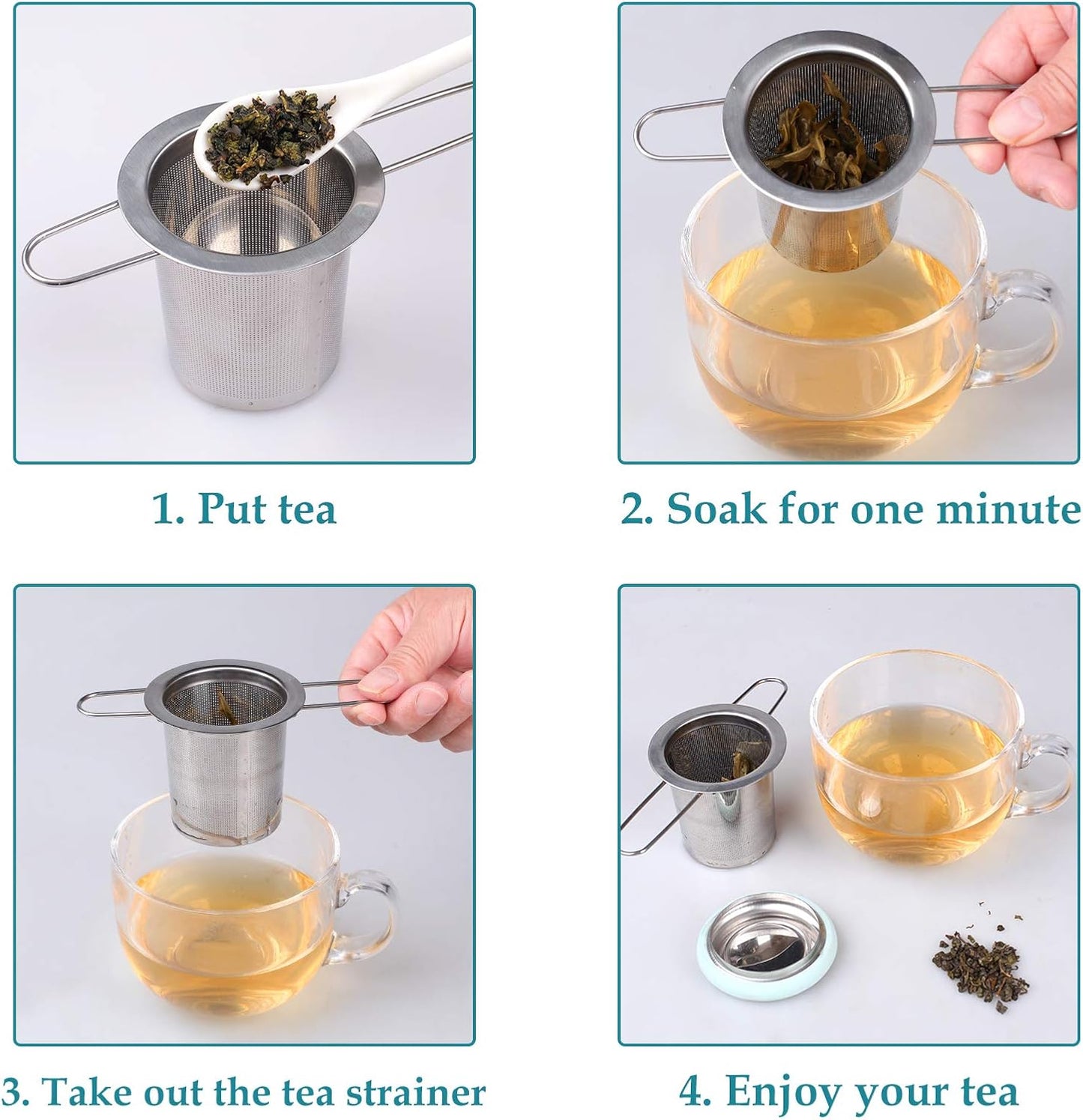 1. Put tea

2. Soak for one minute

3. Take out the tea strainer

4. Enjoy your tea