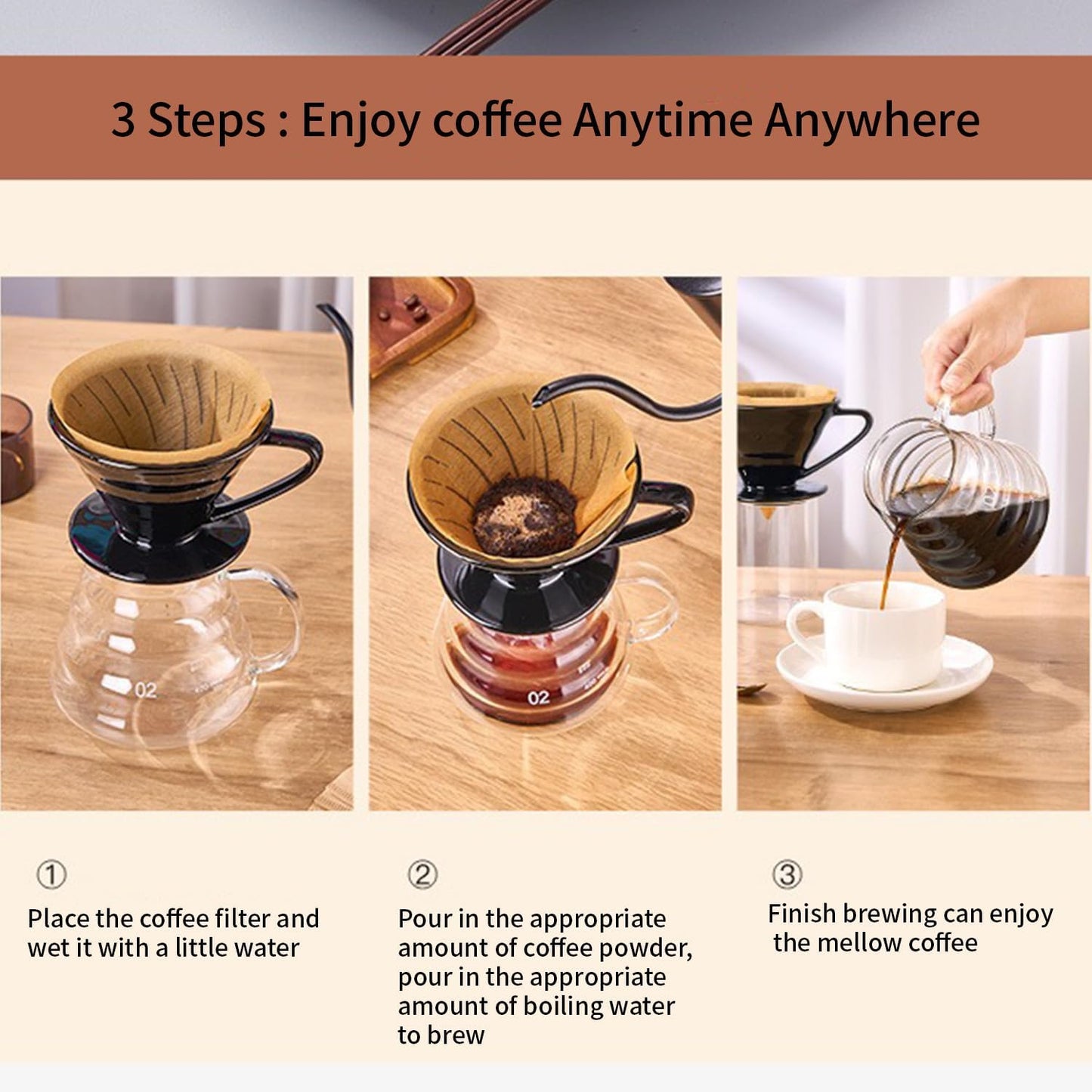 3 Steps : Enjoy coffee Anytime Anywhere

02

02

①

Place the coffee filter and wet it with a little water

②

Pour in the appropriate amount of coffee powder, pour in the appropriate amount of boiling water to brew

③

Finish brewing can enjoy the mellow coffee