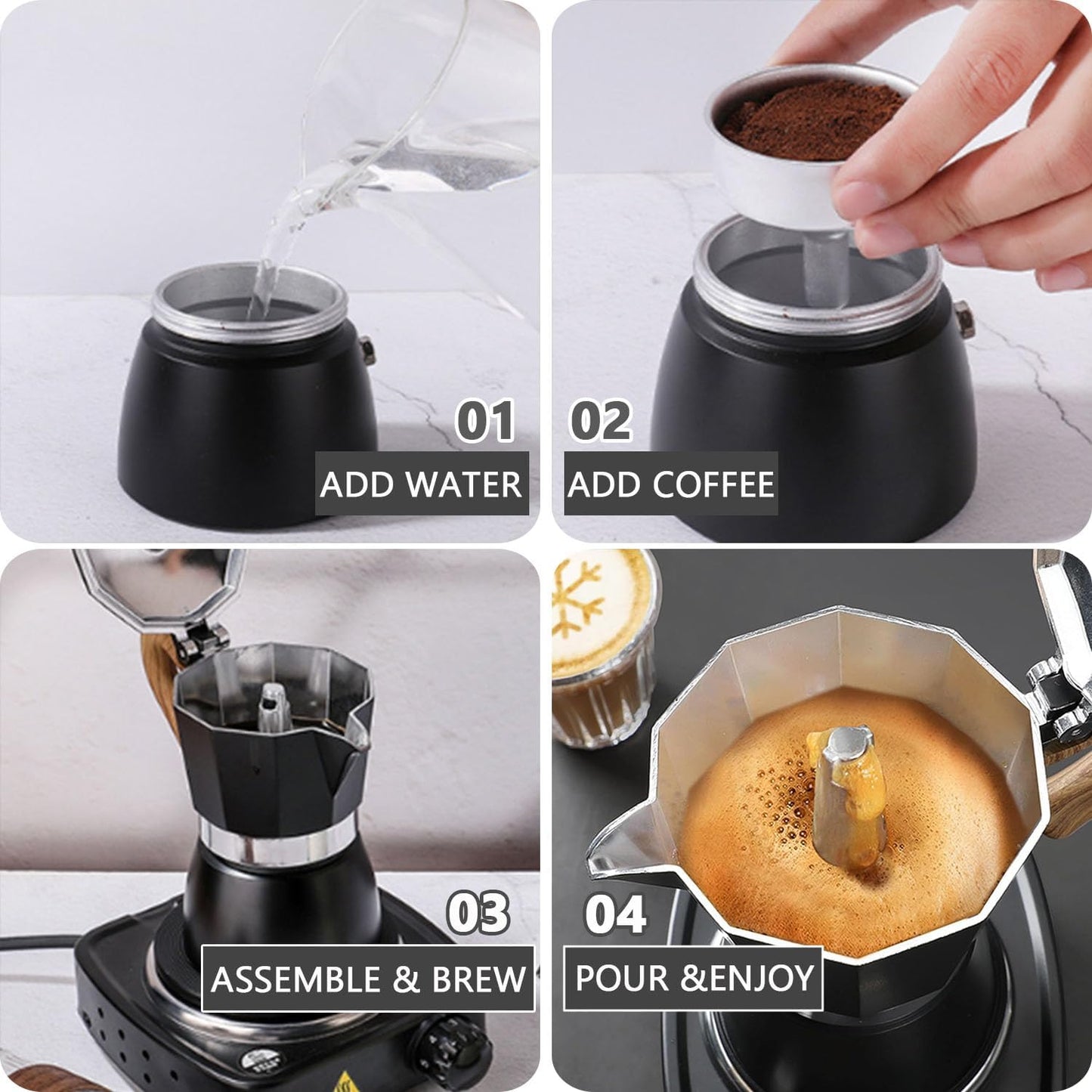 01
ADD WATER

02
ADD COFFEE

03
ASSEMBLE & BREW

04
POUR &ENJOY