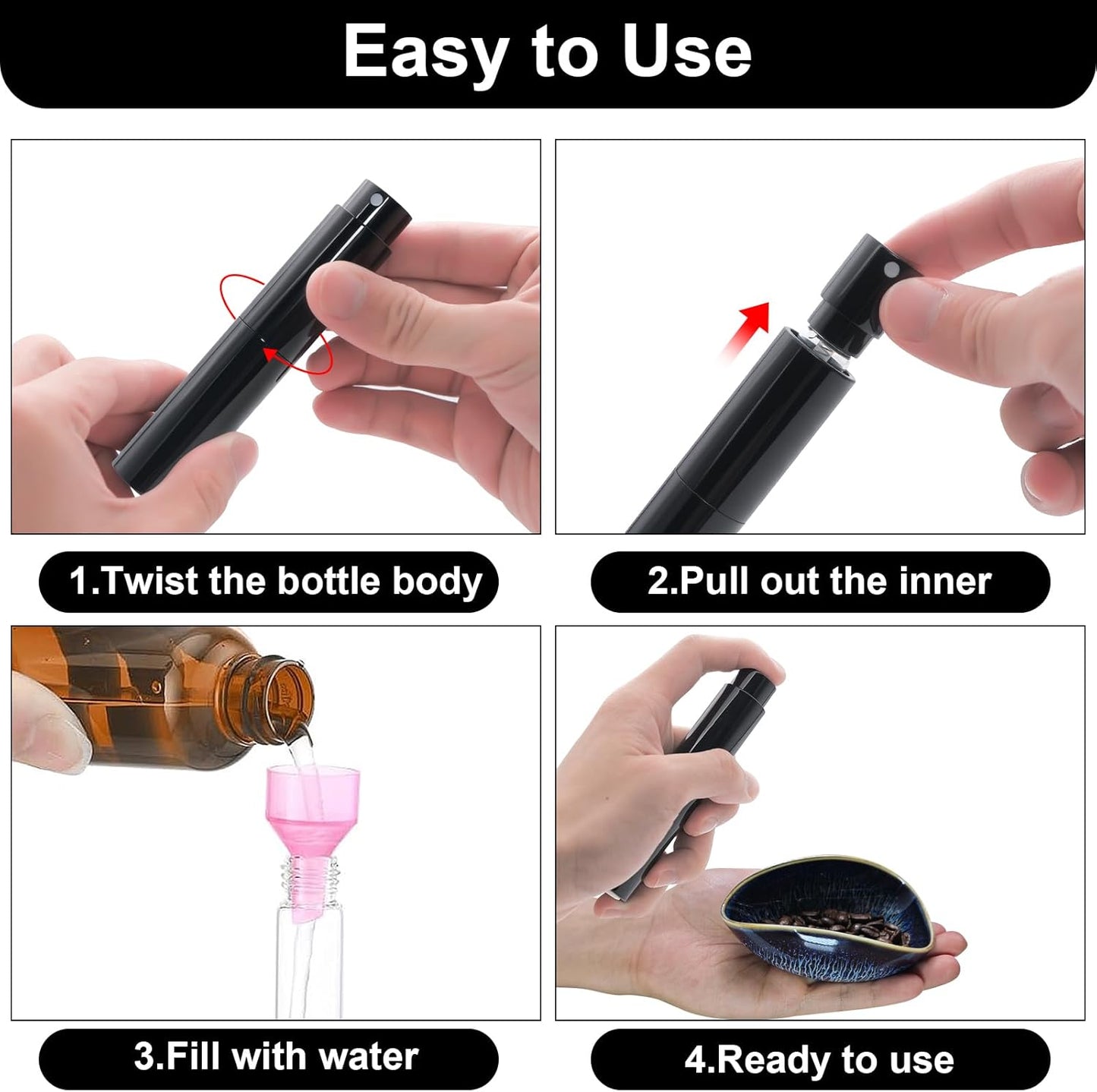 Easy to Use

1.Twist the bottle body

2.Pull out the inner

3.Fill with water

4.Ready to use