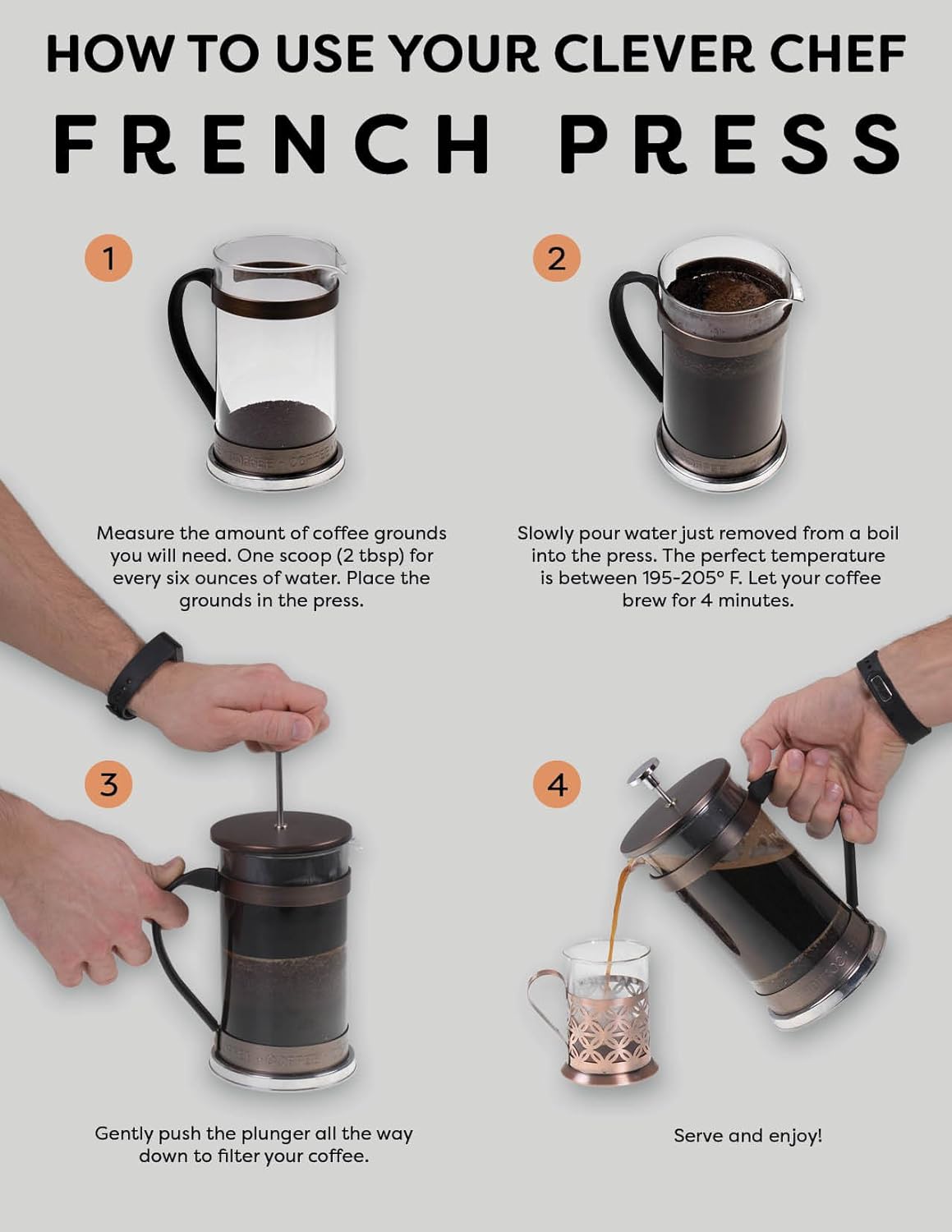 HOW TO USE YOUR CLEVER CHEF
FRENCH PRESS

1

Measure the amount of coffee grounds you will need. One scoop (2 tbsp) for every six ounces of water. Place the grounds in the press.

2

Slowly pour water just removed from a boil into the press. The perfect temperature is between 195-205° F. Let your coffee brew for 4 minutes.

3

Gently push the plunger all the way down to filter your coffee.

4

Serve and enjoy!