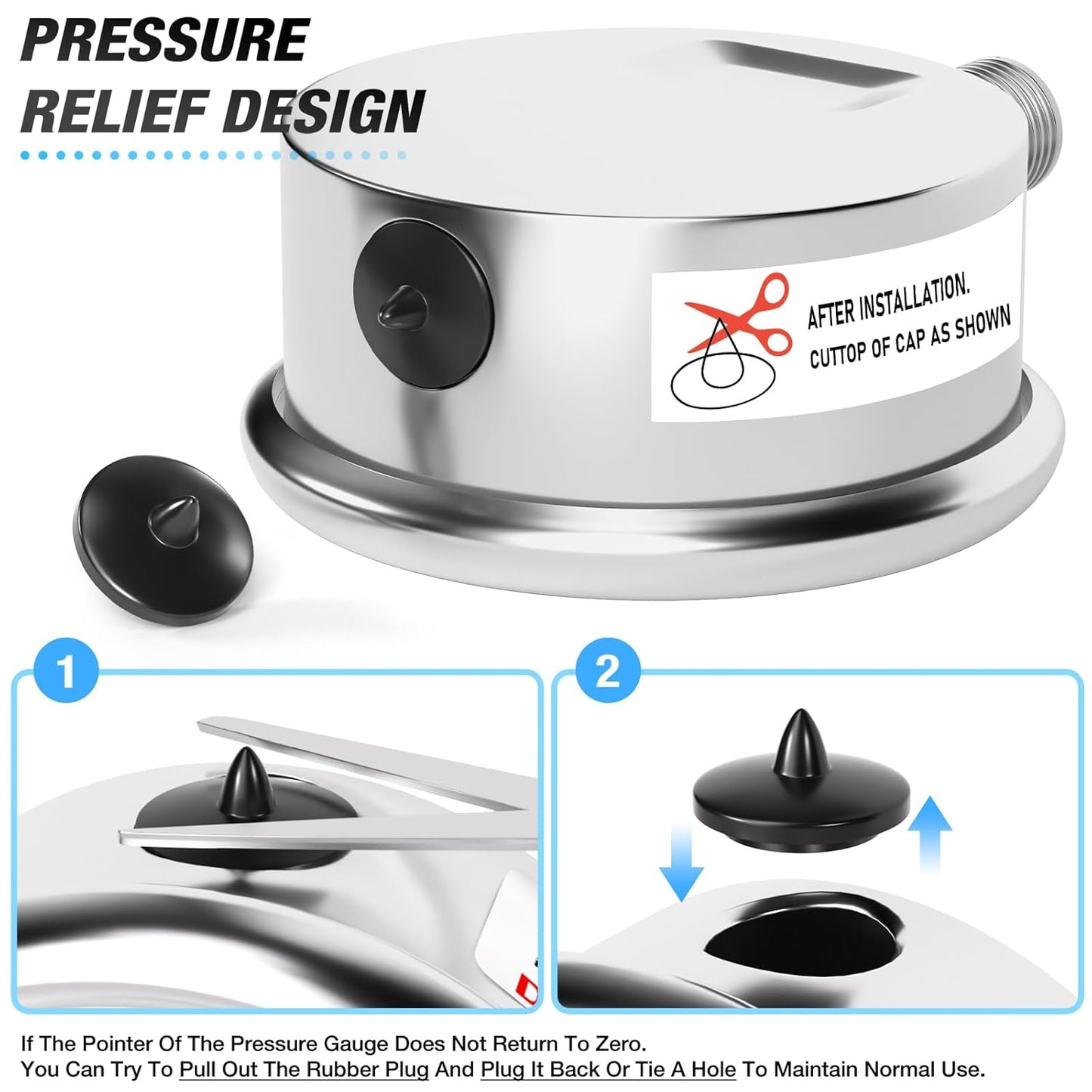 PRESSURE RELIEF DESIGN

AFTER INSTALLATION.
CUTTOP OF CAP AS SHOWN

1

2

If The Pointer Of The Pressure Gauge Does Not Return To Zero.
You Can Try To Pull Out The Rubber Plug And Plug It Back Or Tie A Hole To Maintain Normal Use.