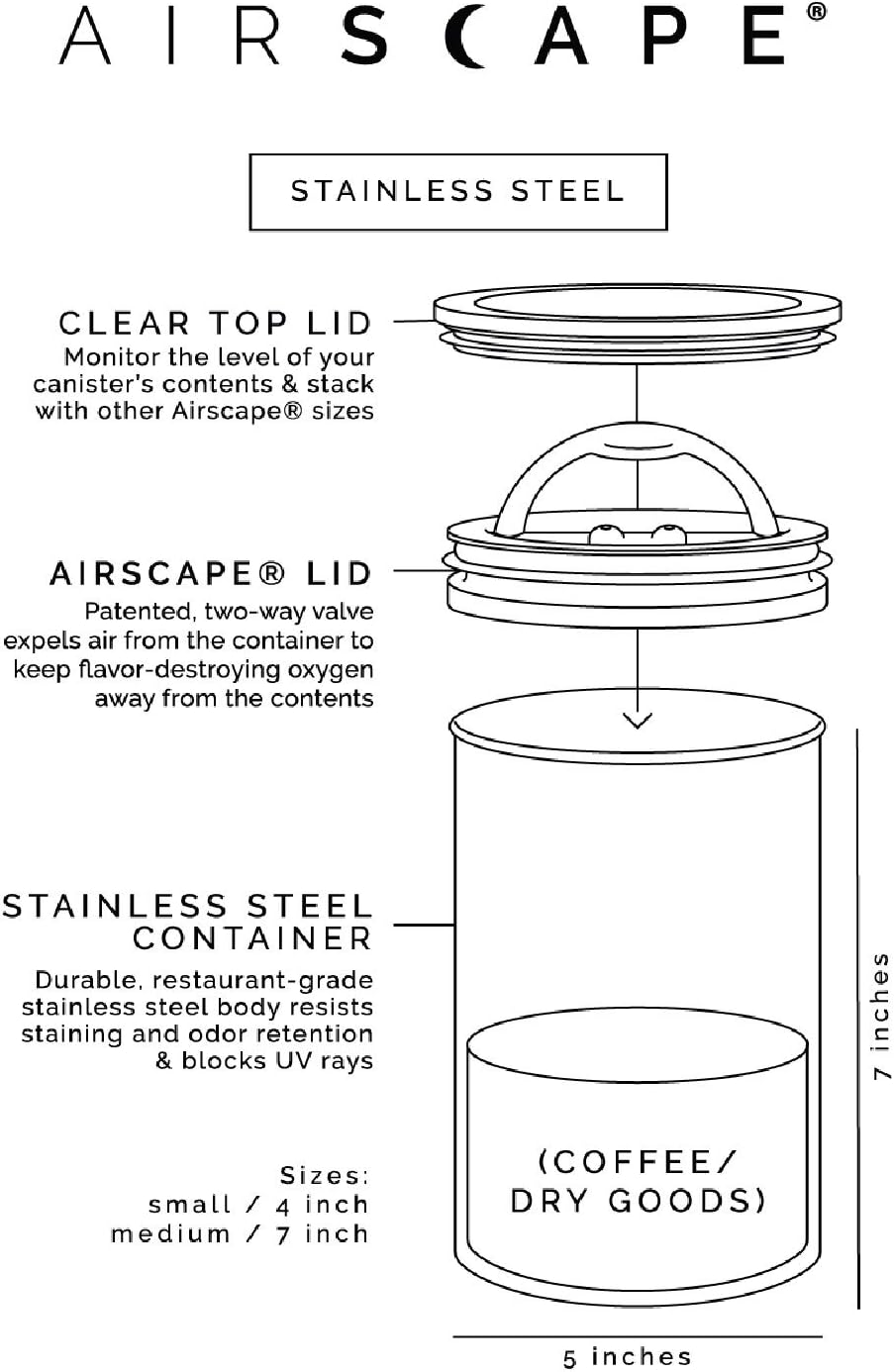 AIRSCAPE®

STAINLESS STEEL

CLEAR TOP LID
Monitor the level of your canister's contents & stack with other Airscape® sizes

AIRSCAPE® LID
Patented, two-way valve expels air from the container to keep flavor-destroying oxygen away from the contents

STAINLESS STEEL CONTAINER
Durable, restaurant-grade stainless steel body resists staining and odor retention & blocks UV rays

Sizes:
small / 4 inch
medium / 7 inch

(COFFEE/ DRY GOODS)

7 inches

5 inches