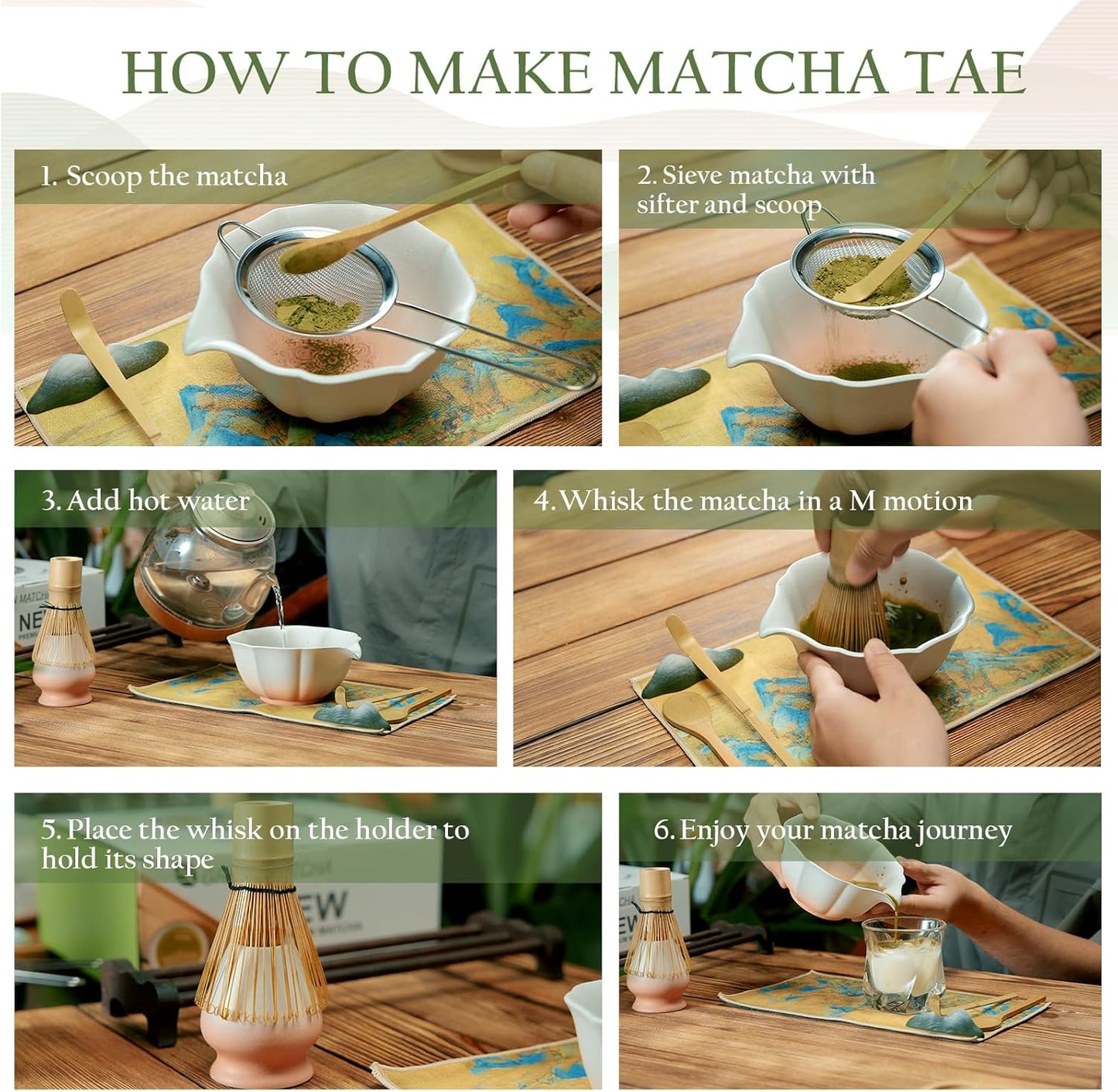 HOW TO MAKE MATCHA TAE

1. Scoop the matcha

2. Sieve matcha with sifter and scoop

3. Add hot water

4. Whisk the matcha in a M motion

5. Place the whisk on the holder to hold its shape

6. Enjoy your matcha journey