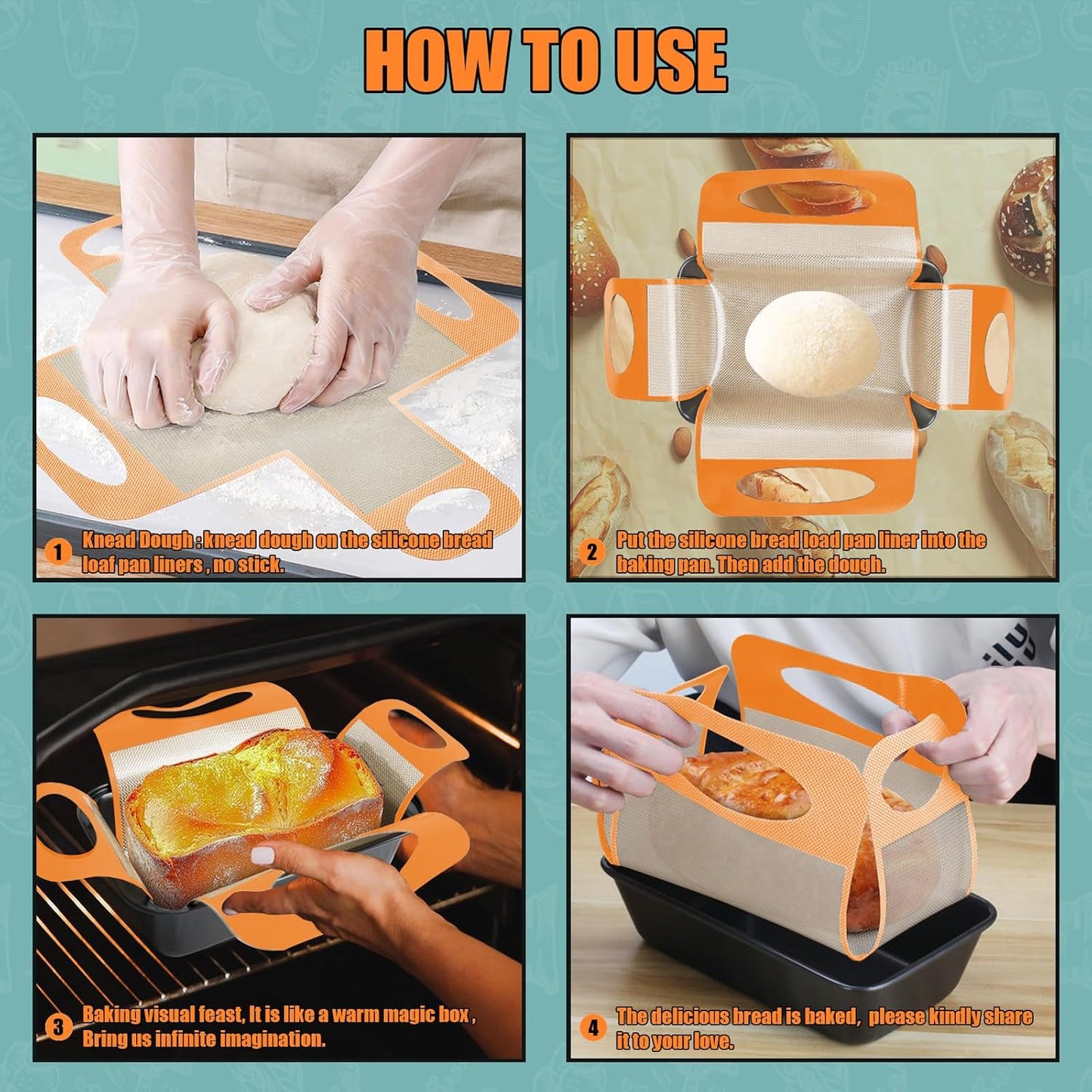 HOW TO USE

1 Knead Dough : knead dough on the silicone bread loaf pan liners , no stick.

2 Put the silicone bread load pan liner into the baking pan. Then add the dough.

3 Baking visual feast, It is like a warm magic box , Bring us infinite imagination.

4 The delicious bread is baked, please kindly share it to your love.