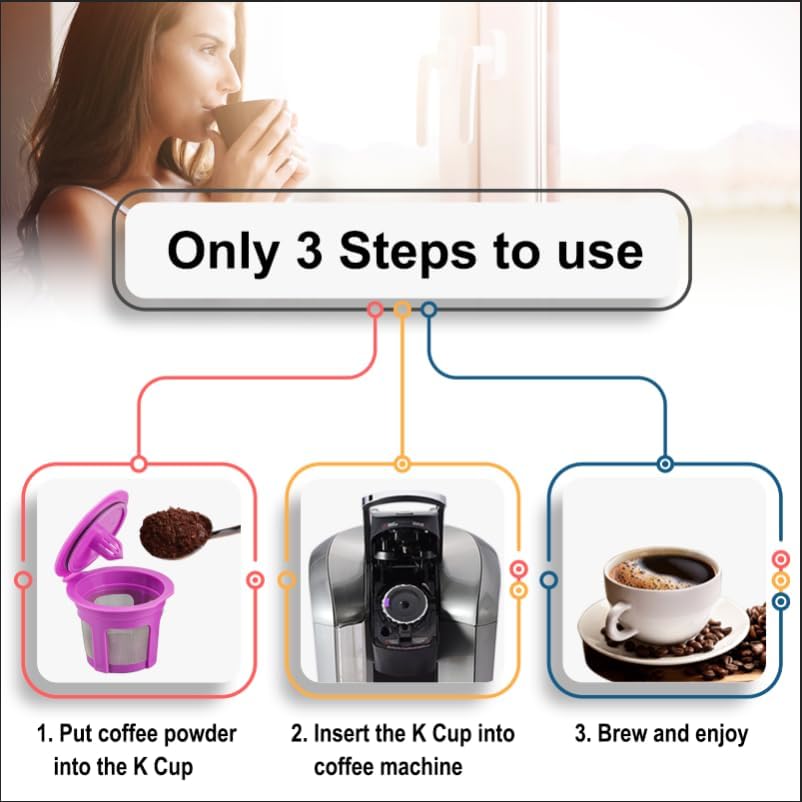 Only 3 Steps to use

1. Put coffee powder into the K Cup

2. Insert the K Cup into coffee machine

3. Brew and enjoy