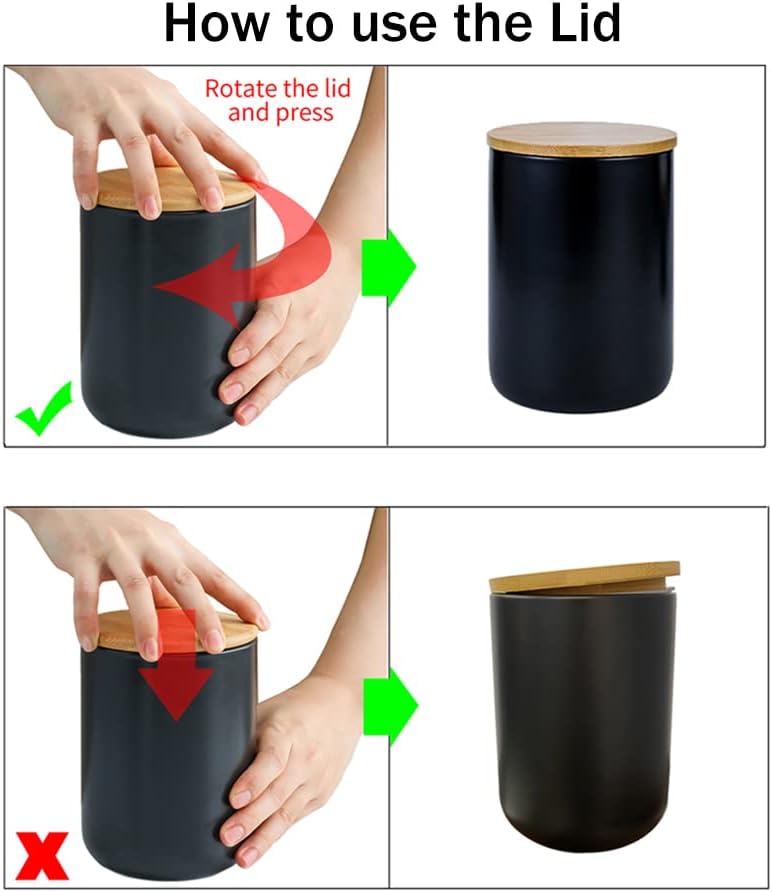 How to use the Lid

Rotate the lid and press