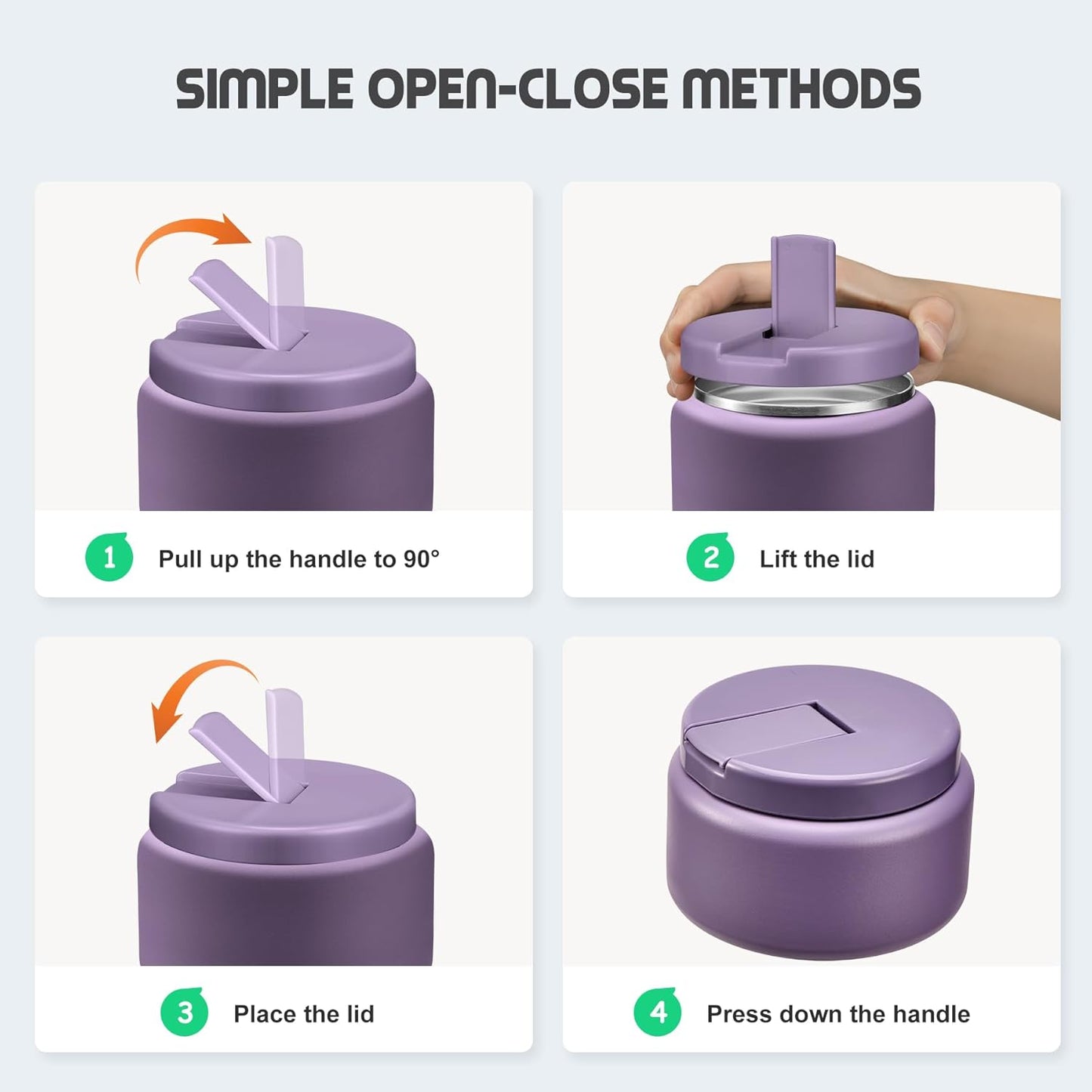 SIMPLE OPEN-CLOSE METHODS

1 Pull up the handle to 90°

2 Lift the lid

3 Place the lid

4 Press down the handle