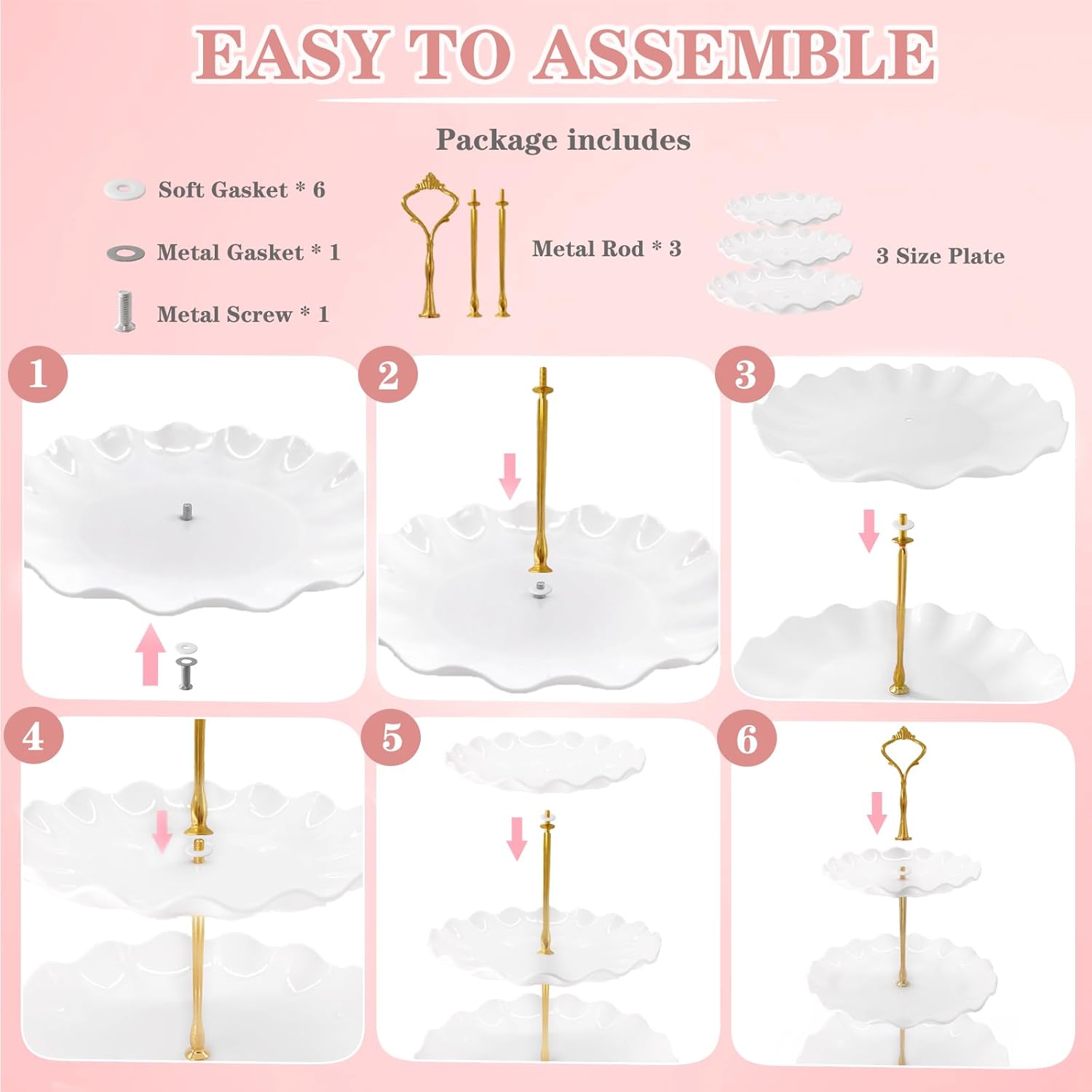 EASY TO ASSEMBLE

Package includes

Soft Gasket * 6

Metal Gasket * 1

Metal Screw * 1

Metal Rod * 3

3 Size Plate

1

2

3

4

5

6