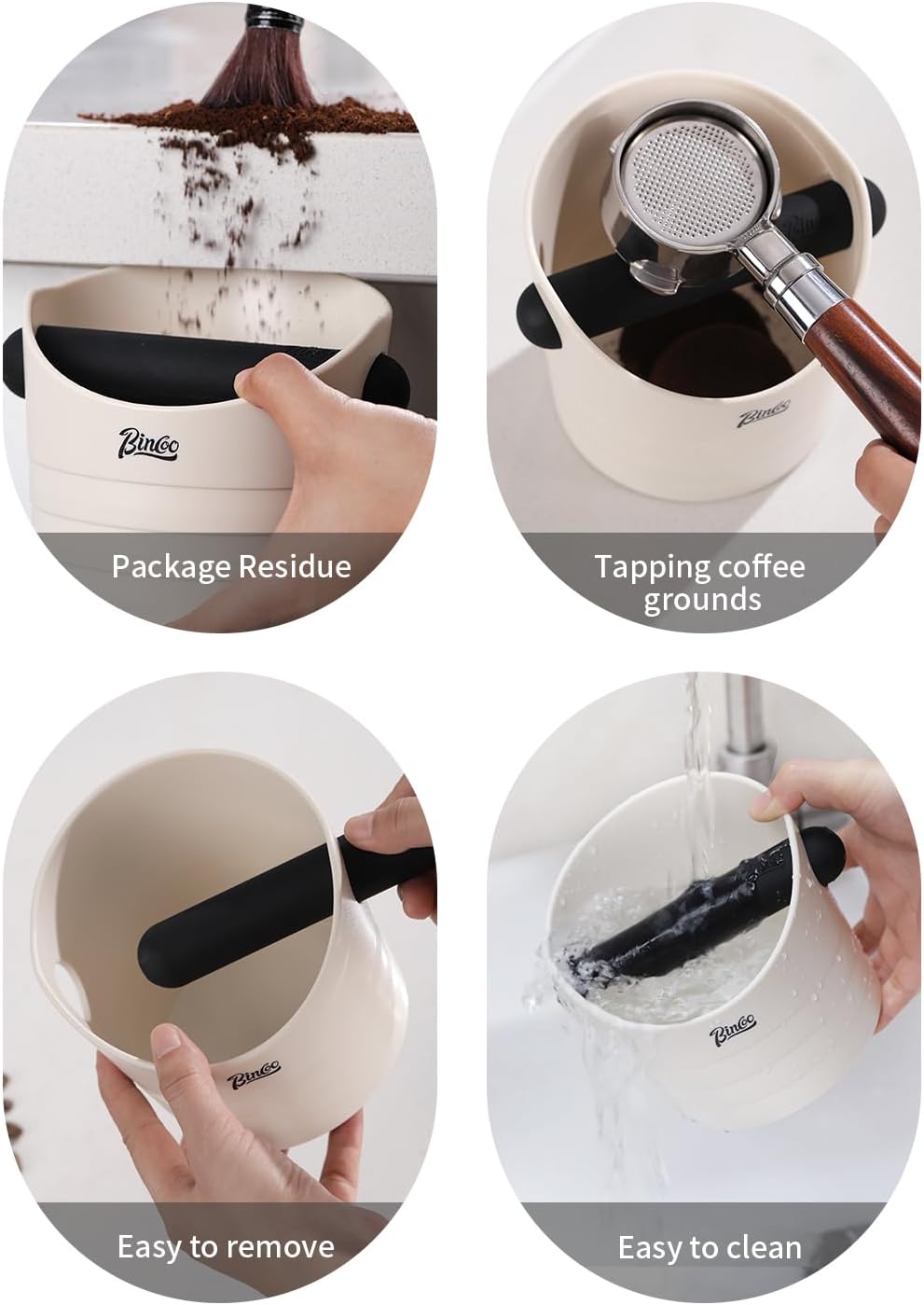 Bincoo

Package Residue

Bincoo

Tapping coffee grounds

Bincoo

Easy to remove

Bincoo

Easy to clean