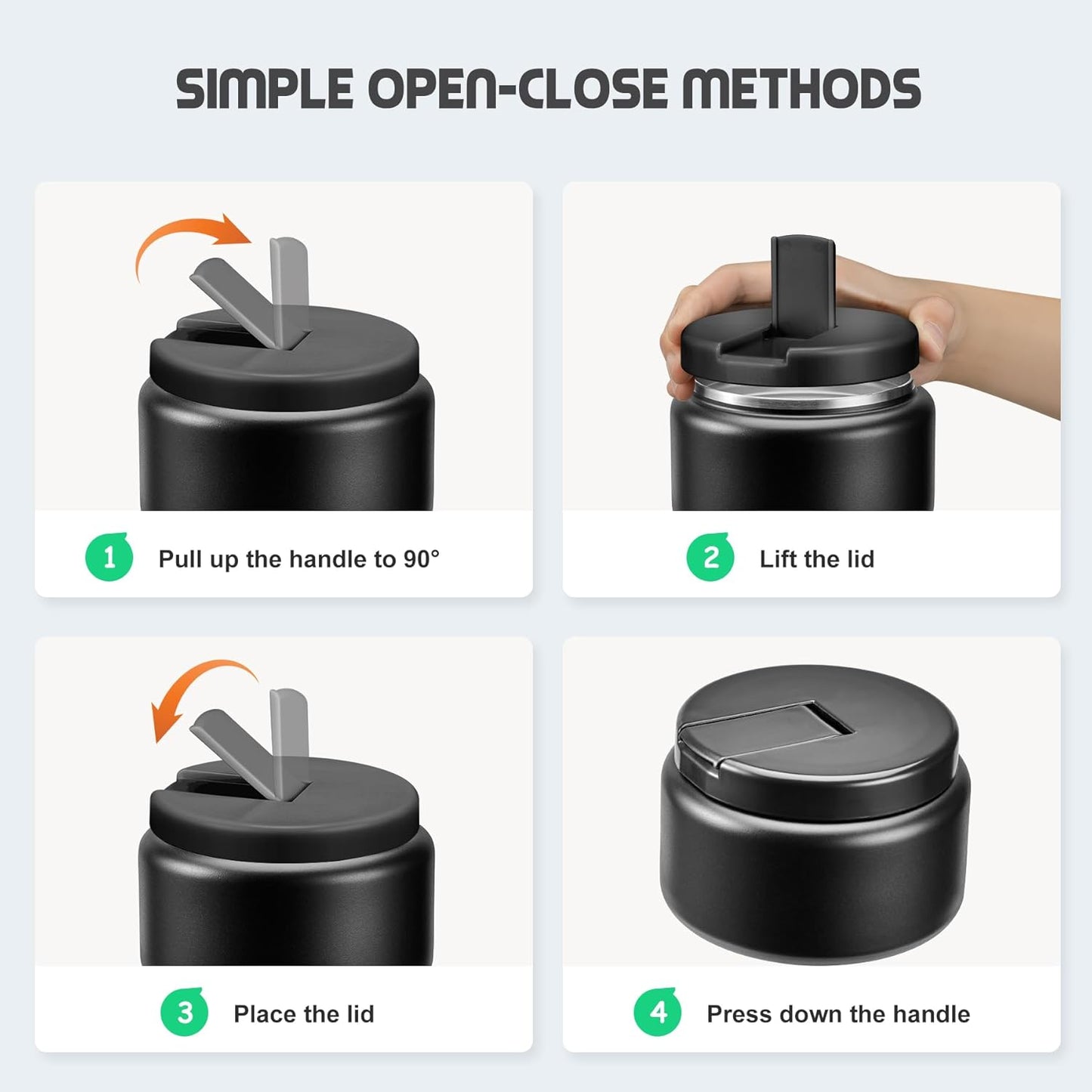 SIMPLE OPEN-CLOSE METHODS

1 Pull up the handle to 90°

2 Lift the lid

3 Place the lid

4 Press down the handle