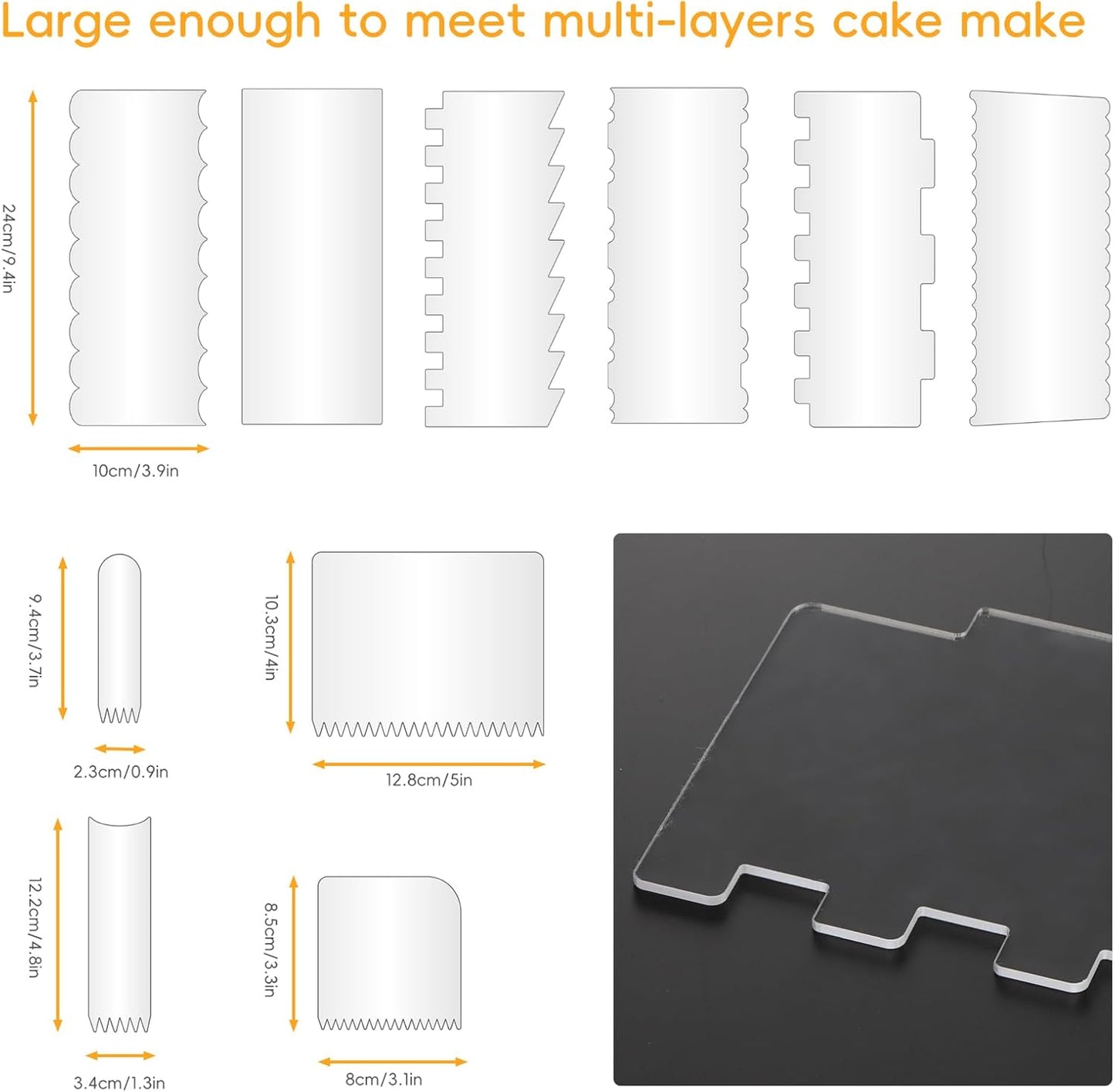 Large enough to meet multi-layers cake make

24cm/9.4in

10cm/3.9in

9.4cm/3.7in

2.3cm/0.9in

10.3cm/4in

12.8cm/5in

12.2cm/4.8in

3.4cm/1.3in

8.5cm/3.3in

8cm/3.1in