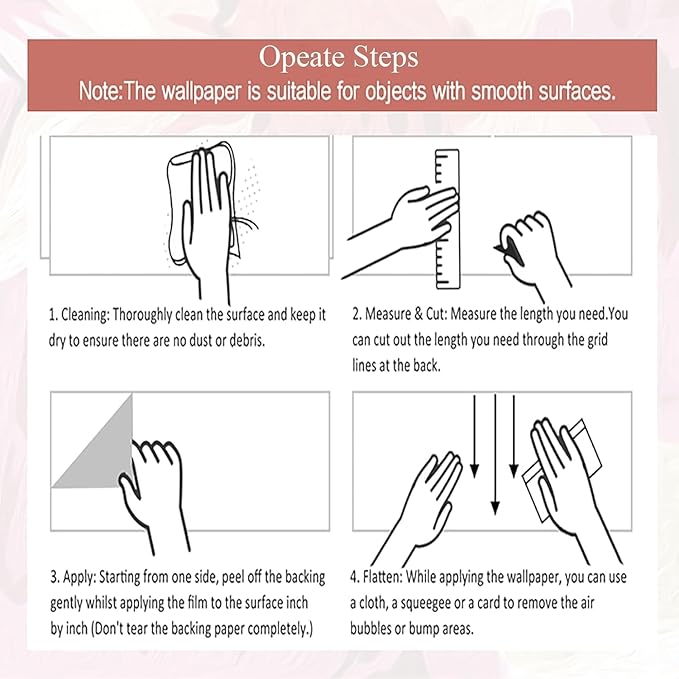 Opeate Steps
Note:The wallpaper is suitable for objects with smooth surfaces.

1. Cleaning: Thoroughly clean the surface and keep it dry to ensure there are no dust or debris.

2. Measure & Cut: Measure the length you need.You can cut out the length you need through the grid lines at the back.

3. Apply: Starting from one side, peel off the backing gently whilst applying the film to the surface inch by inch (Don't tear the backing paper completely.)

4. Flatten: While applying the wallpaper, you can use a cloth, a squeegee or a card to remove the air bubbles or bump areas.