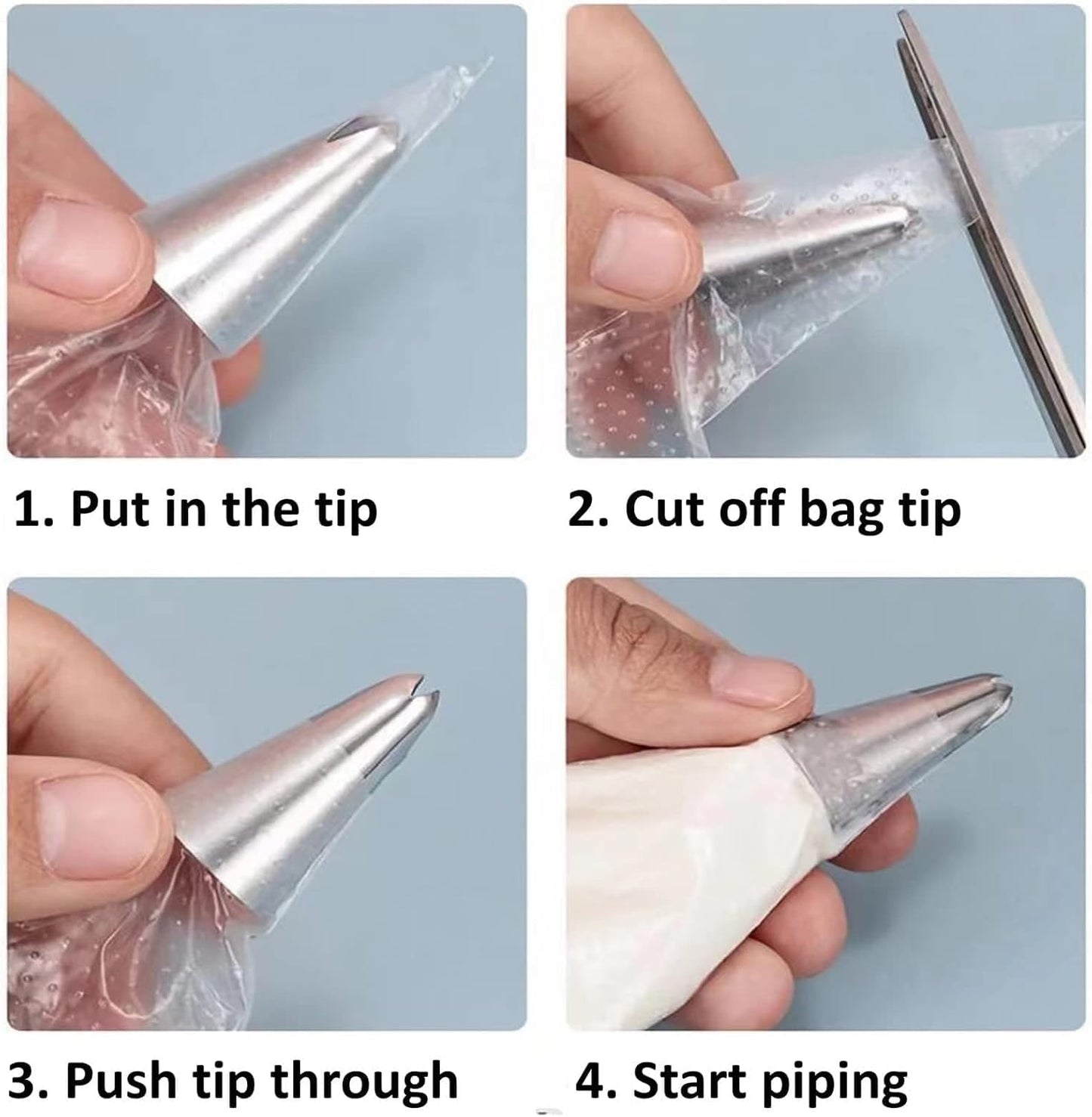 1. Put in the tip

2. Cut off bag tip

3. Push tip through

4. Start piping