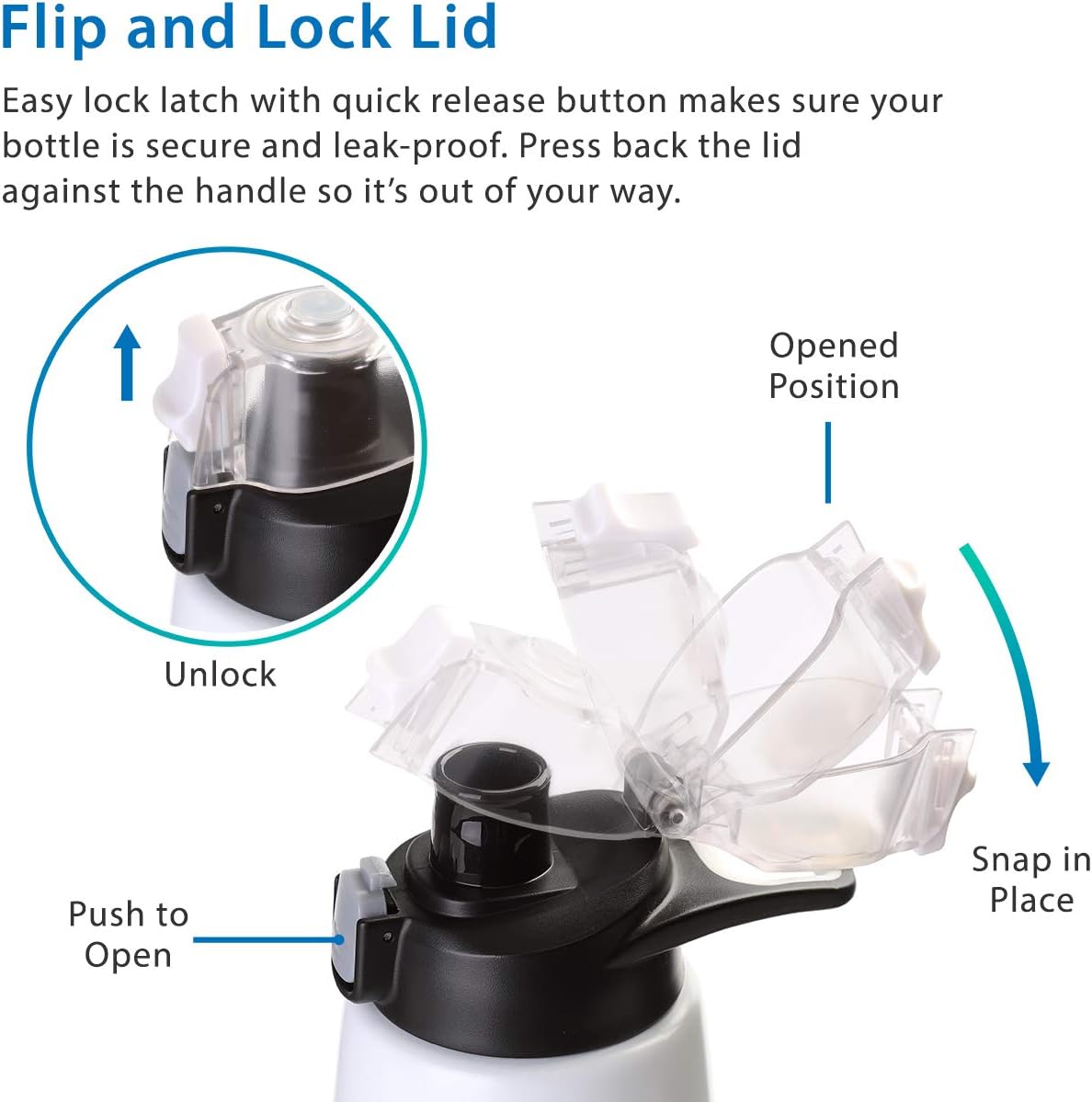 Flip and Lock Lid

Easy lock latch with quick release button makes sure your bottle is secure and leak-proof. Press back the lid against the handle so it's out of your way.

Opened Position

Unlock

Snap in Place

Push to Open