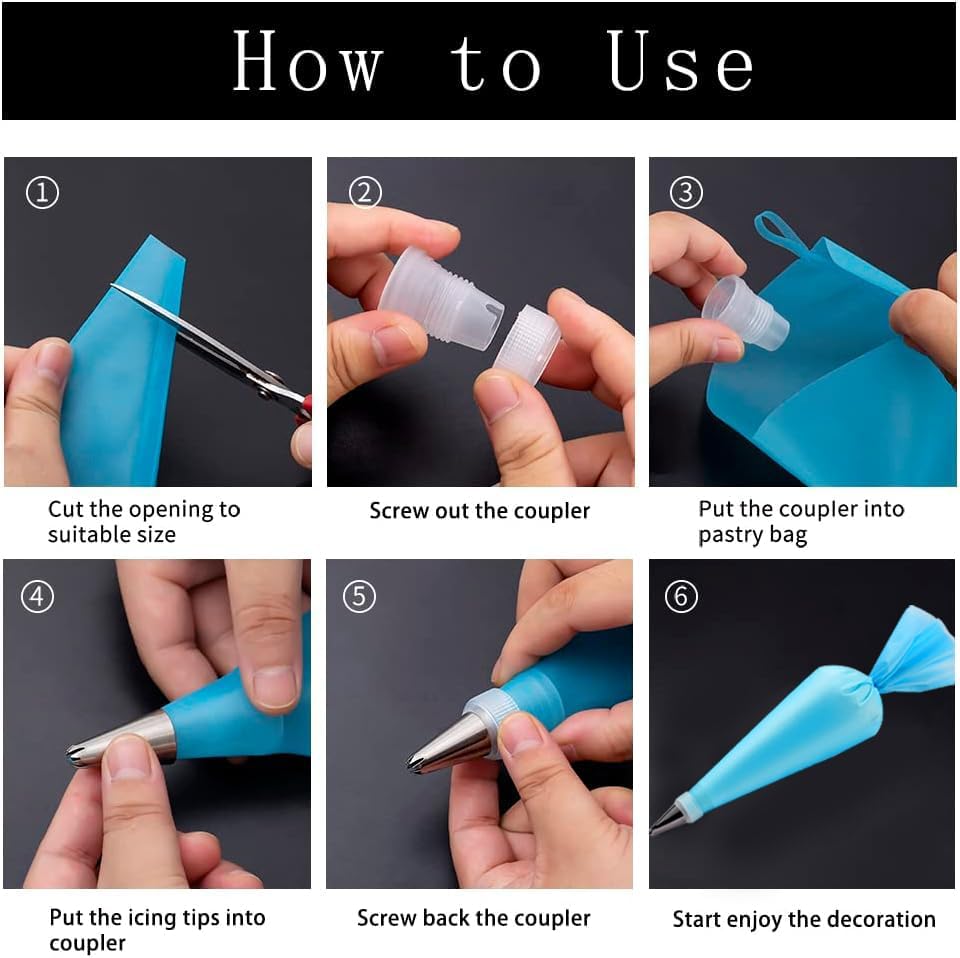 How to Use

①

Cut the opening to suitable size

②

Screw out the coupler

③

Put the coupler into pastry bag

④

Put the icing tips into coupler

⑤

Screw back the coupler

⑥

Start enjoy the decoration