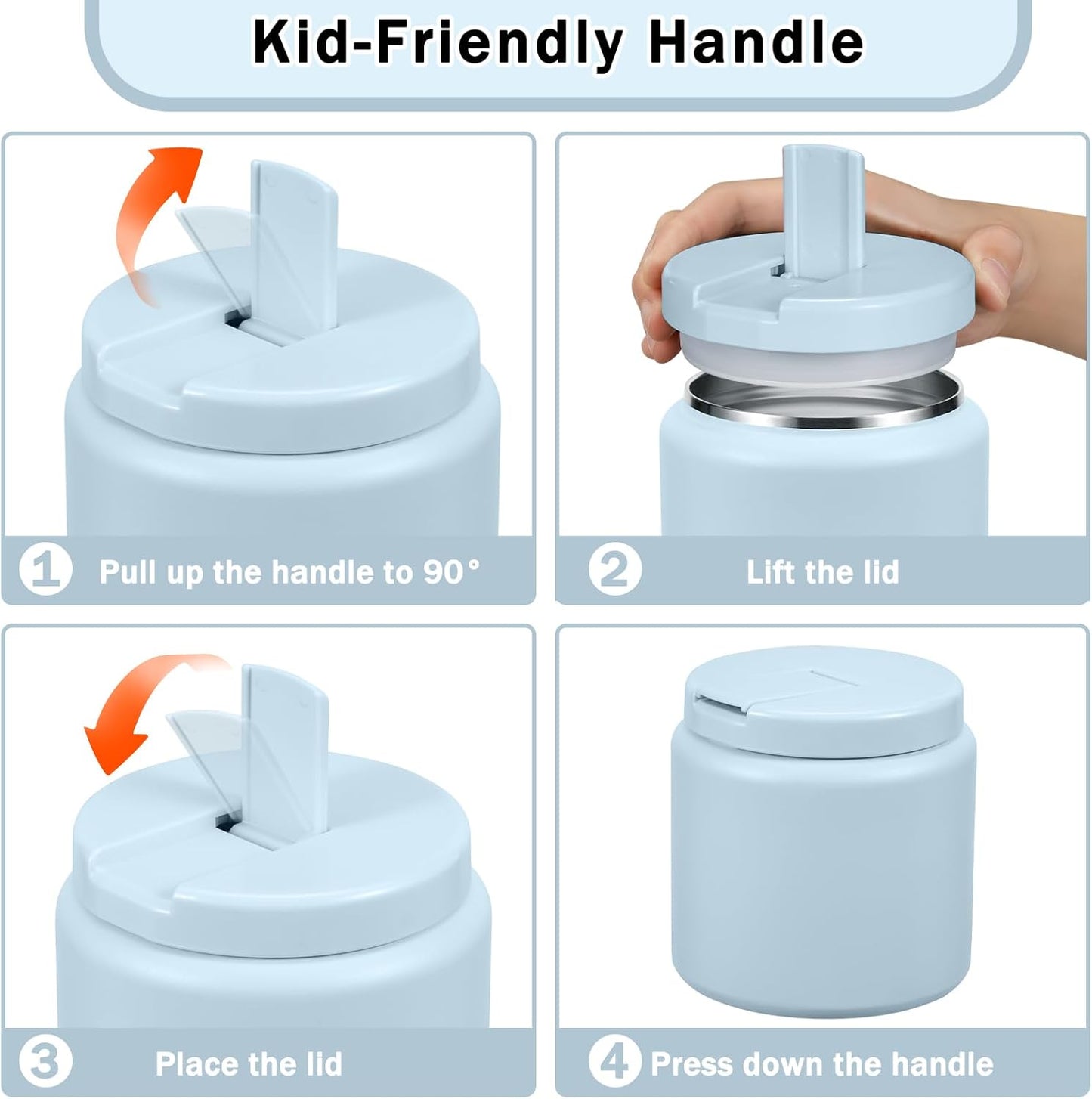 Kid-Friendly Handle

1 Pull up the handle to 90°

2 Lift the lid

3 Place the lid

4 Press down the handle