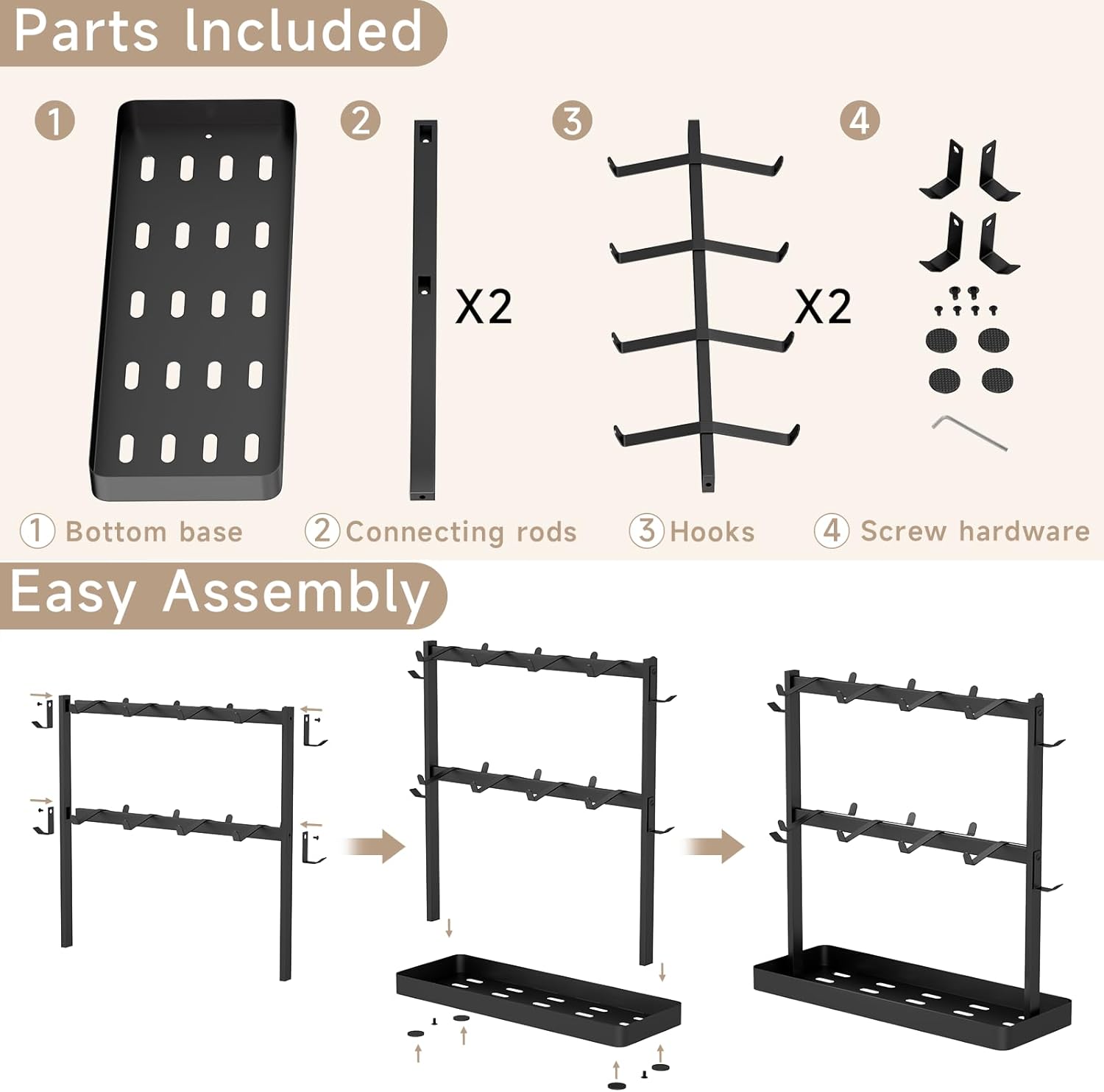 Parts Included

1

2

X2

3

X2

4

① Bottom base ② Connecting rods ③ Hooks ④ Screw hardware

Easy Assembly