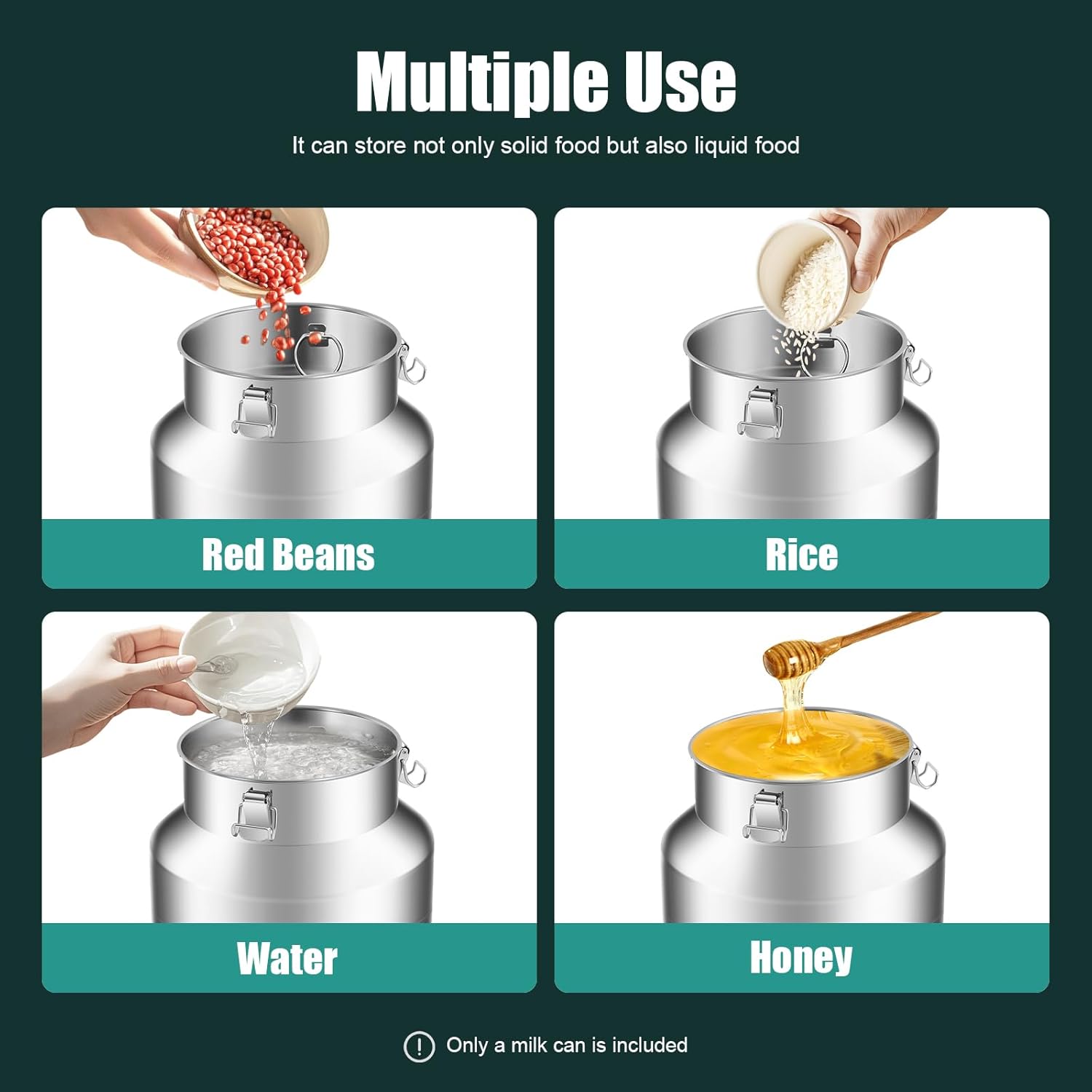 Multiple Use

It can store not only solid food but also liquid food

Red Beans

Rice

Water

Honey

! Only a milk can is included