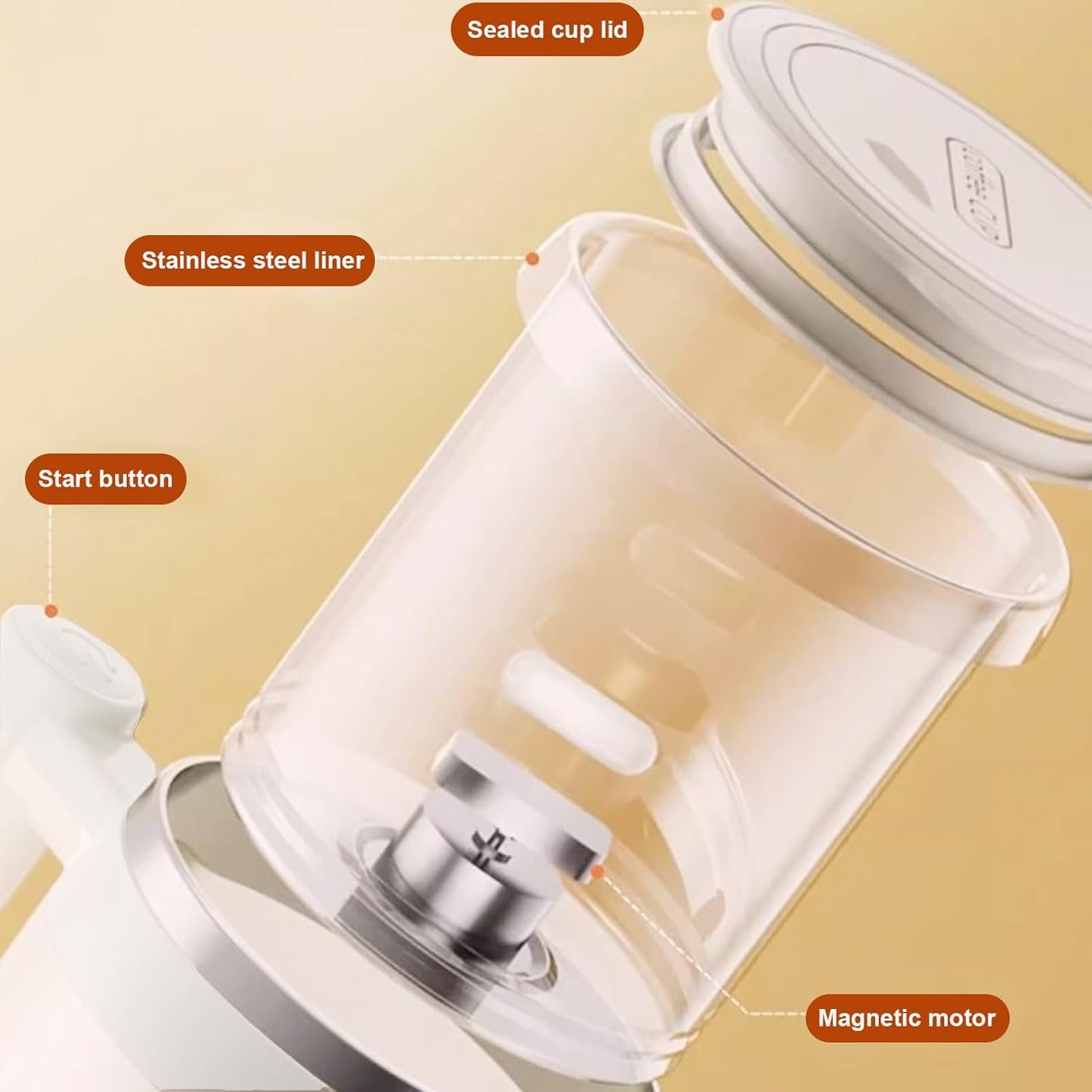 Sealed cup lid

Stainless steel liner

Start button

Magnetic motor