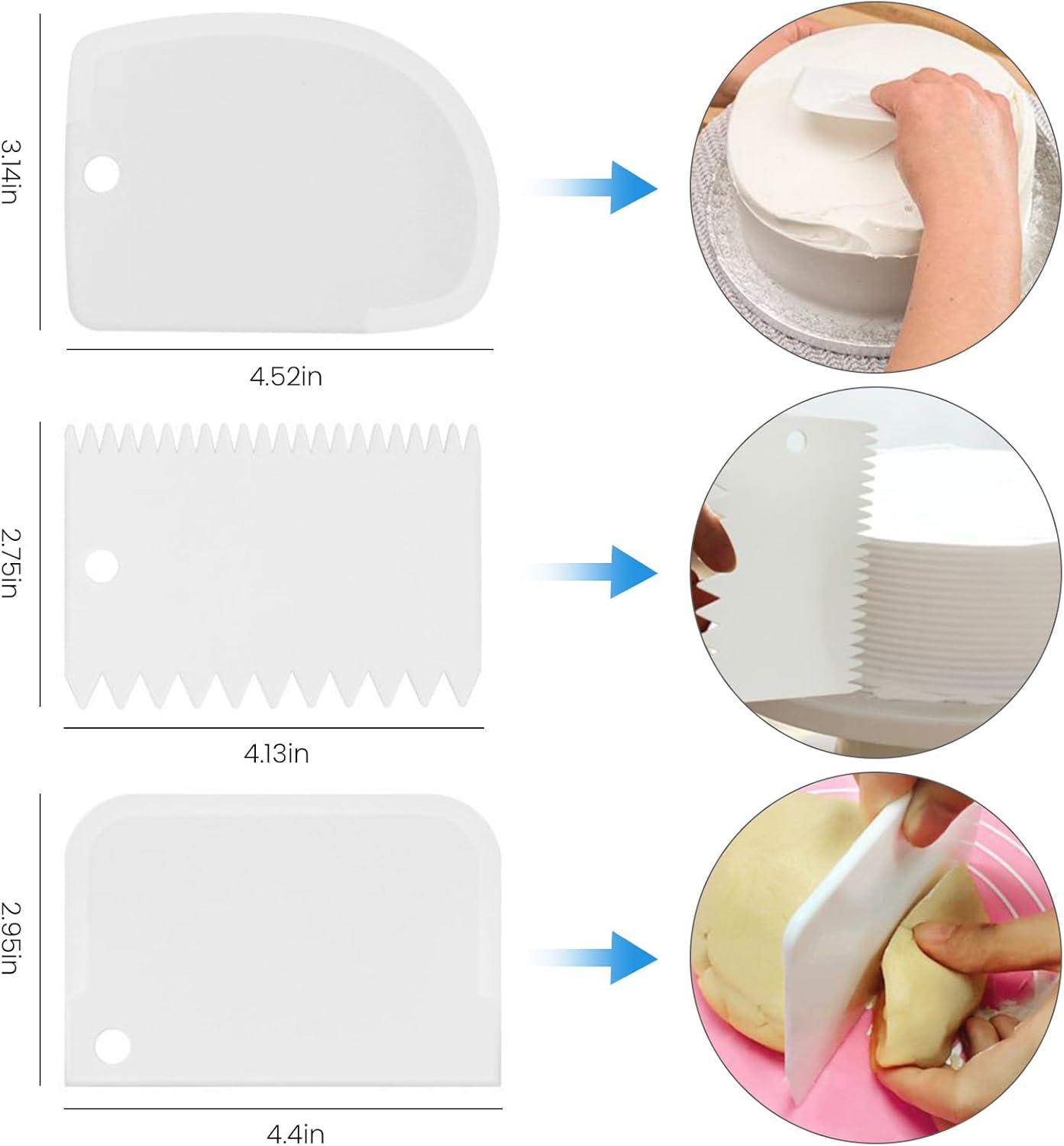 3.14in

4.52in

2.75in

4.13in

2.95in

4.4in