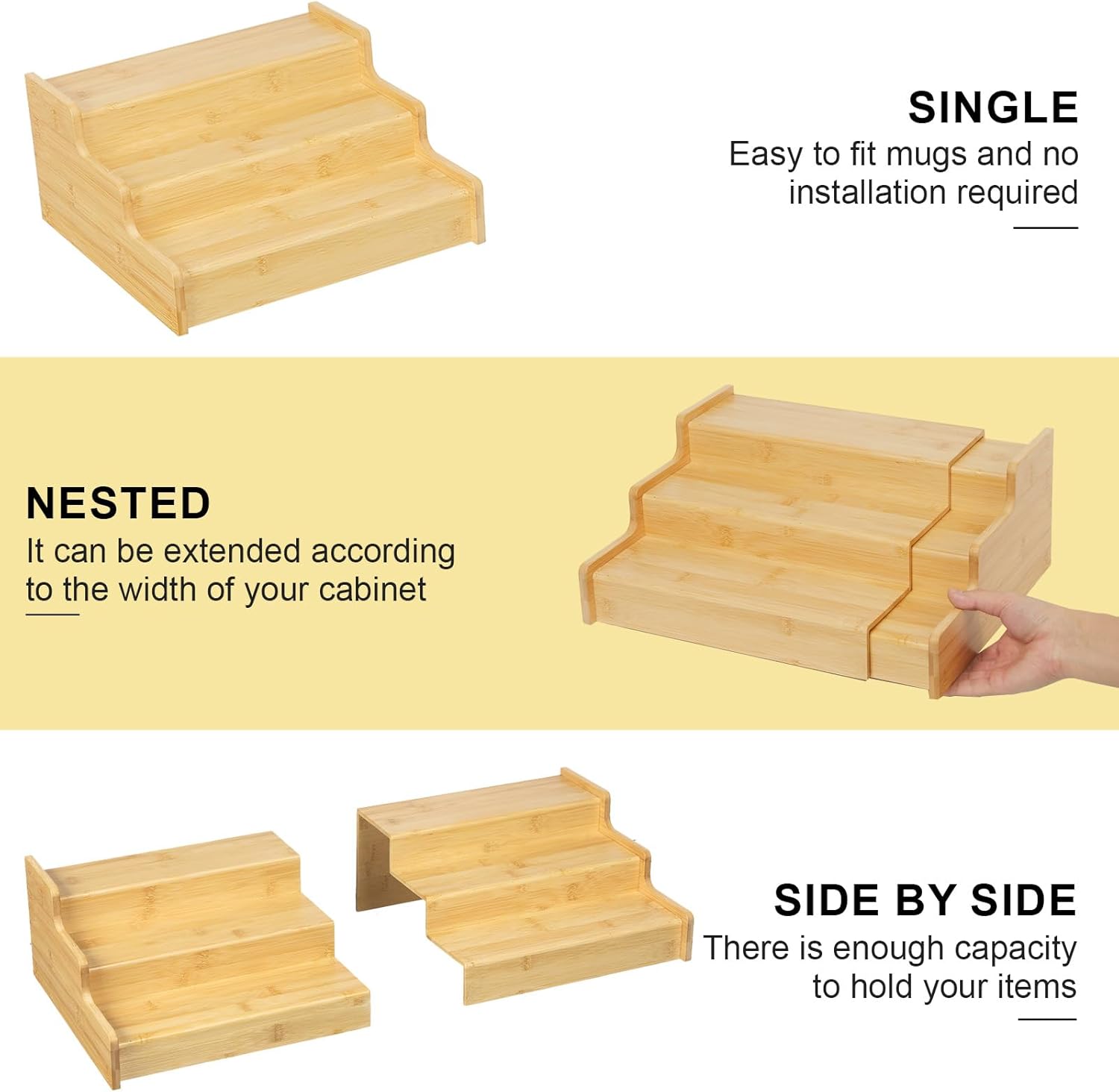 SINGLE
Easy to fit mugs and no installation required

NESTED
It can be extended according to the width of your cabinet

SIDE BY SIDE
There is enough capacity to hold your items