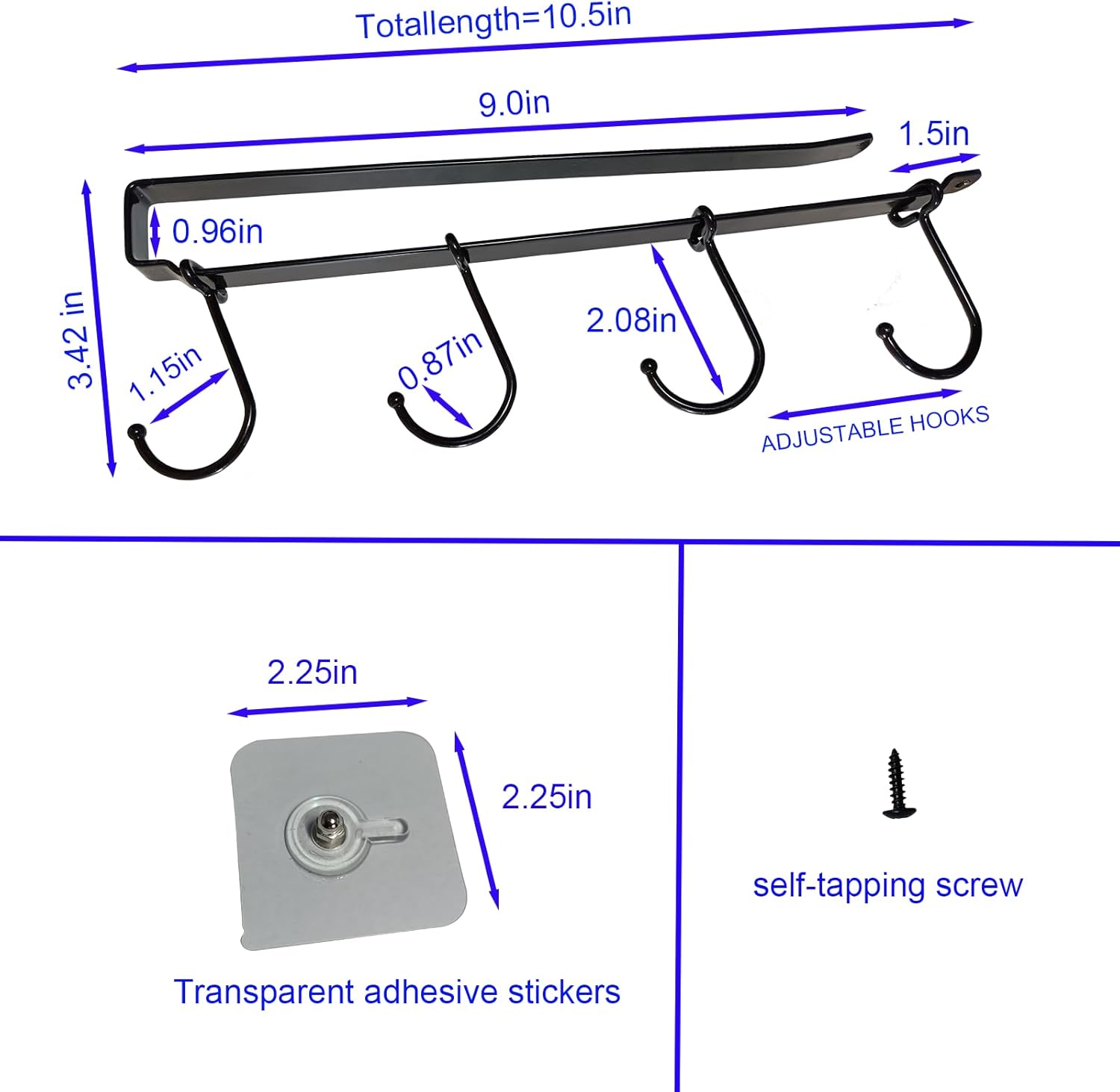 Totallength=10.5in

9.0in

1.5in

0.96in

3.42 in

1.15in

0.87in

2.08in

ADJUSTABLE HOOKS

2.25in

2.25in

Transparent adhesive stickers

self-tapping screw