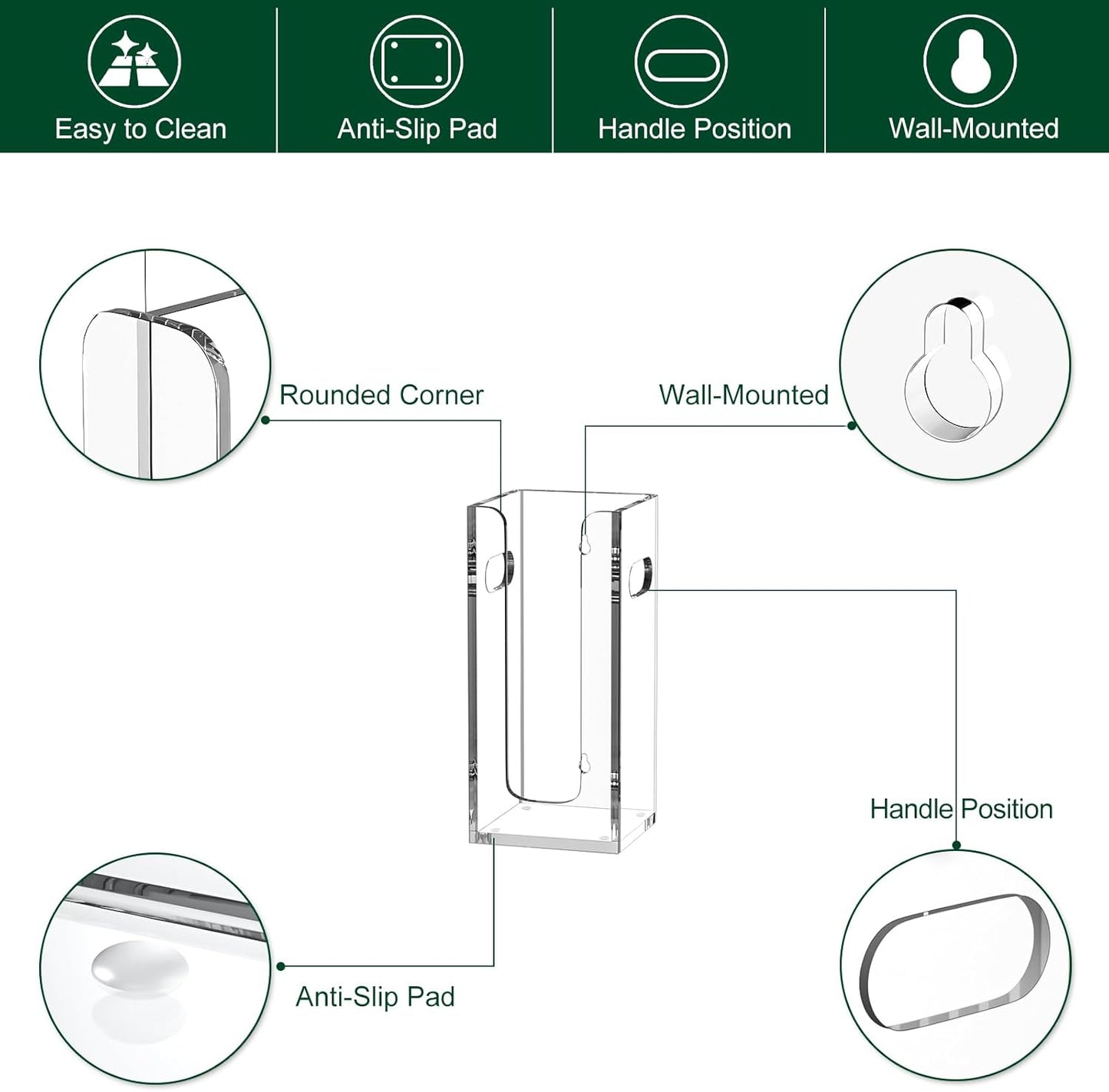 Easy to Clean

Anti-Slip Pad

Handle Position

Wall-Mounted

Rounded Corner

Wall-Mounted

Handle Position

Anti-Slip Pad