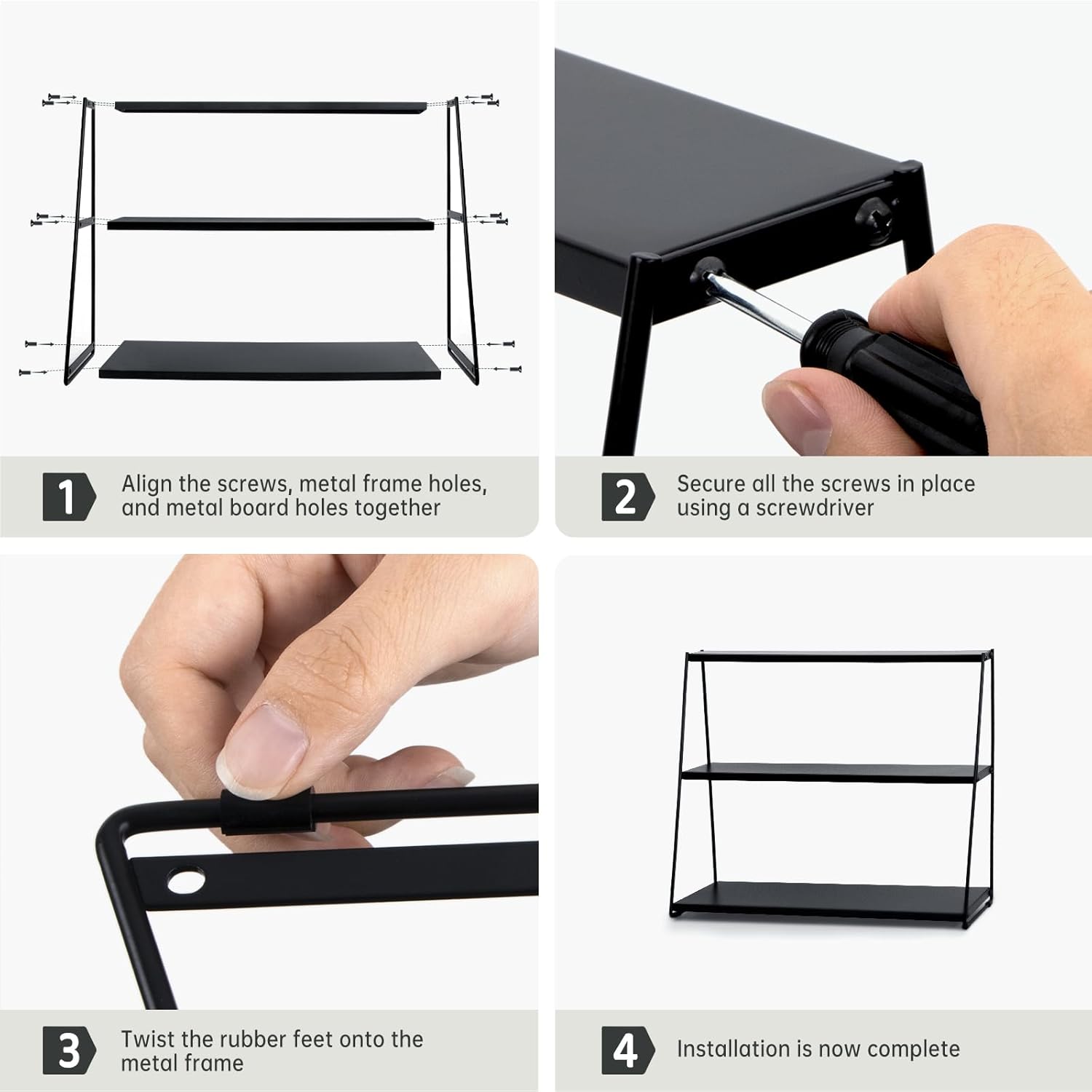 1 Align the screws, metal frame holes, and metal board holes together

2 Secure all the screws in place using a screwdriver

3 Twist the rubber feet onto the metal frame

4 Installation is now complete