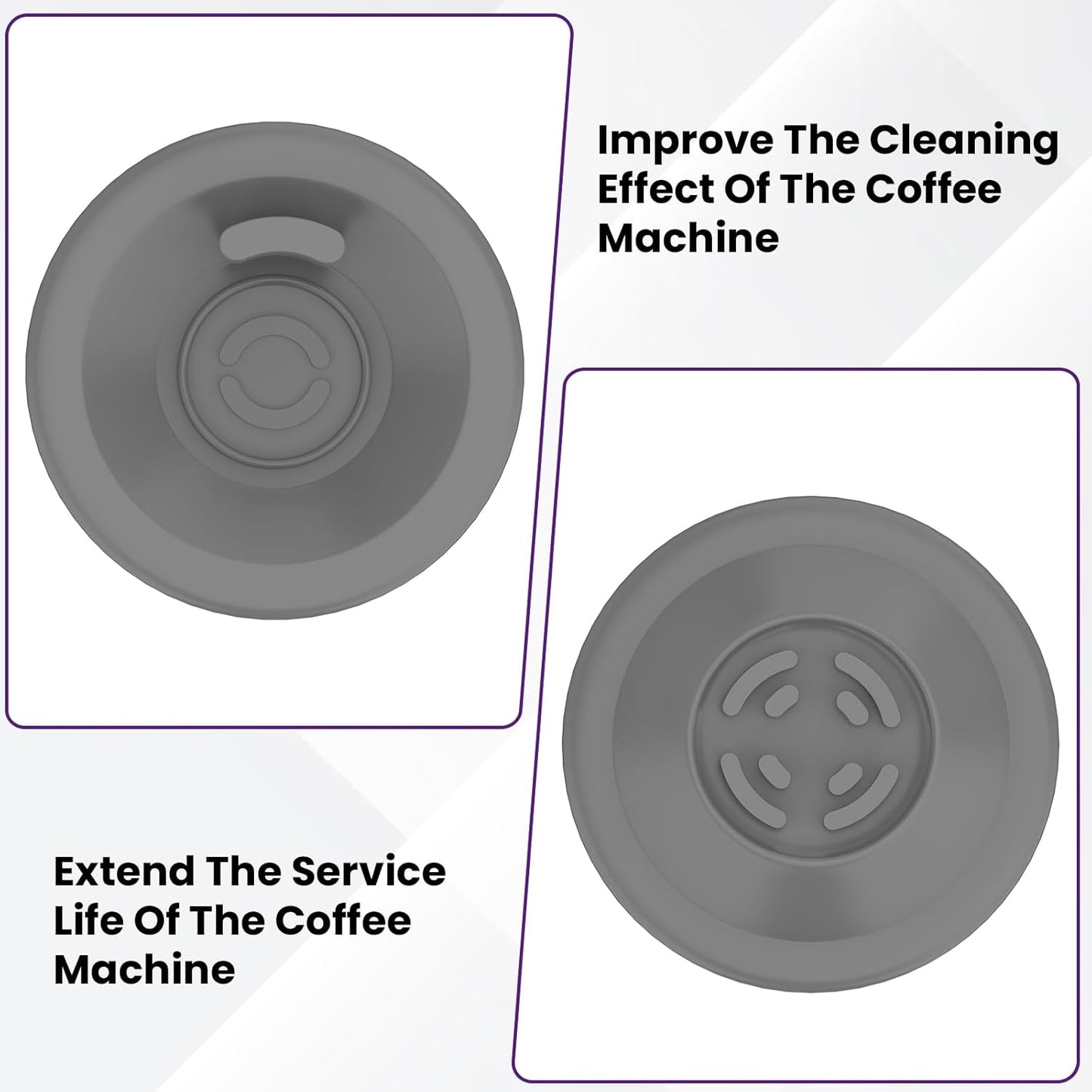 Improve The Cleaning Effect Of The Coffee Machine

Extend The Service Life Of The Coffee Machine