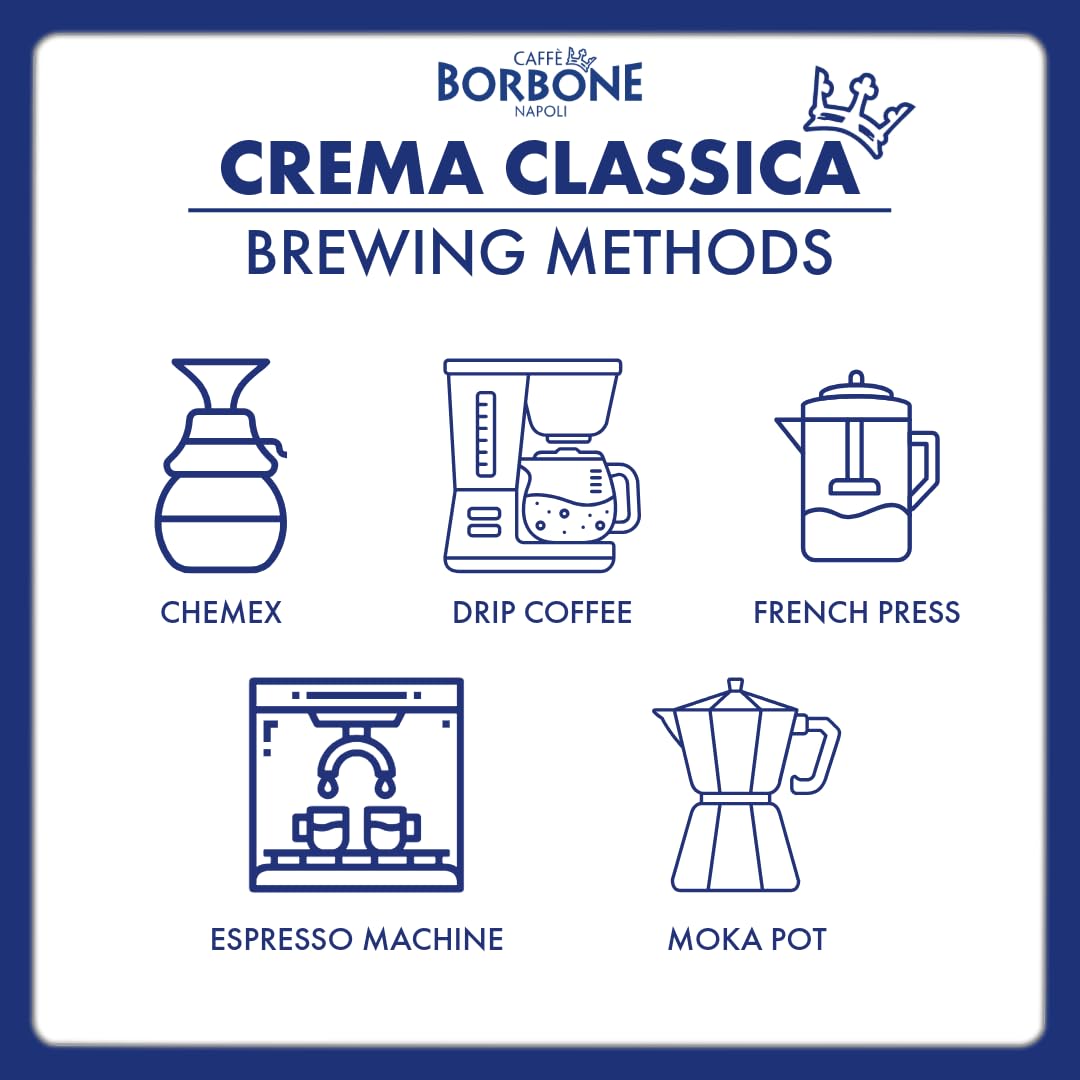 CAFFÈ
BORBONE
NAPOLI

CREMA CLASSICA

BREWING METHODS

CHEMEX

DRIP COFFEE

FRENCH PRESS

ESPRESSO MACHINE

MOKA POT