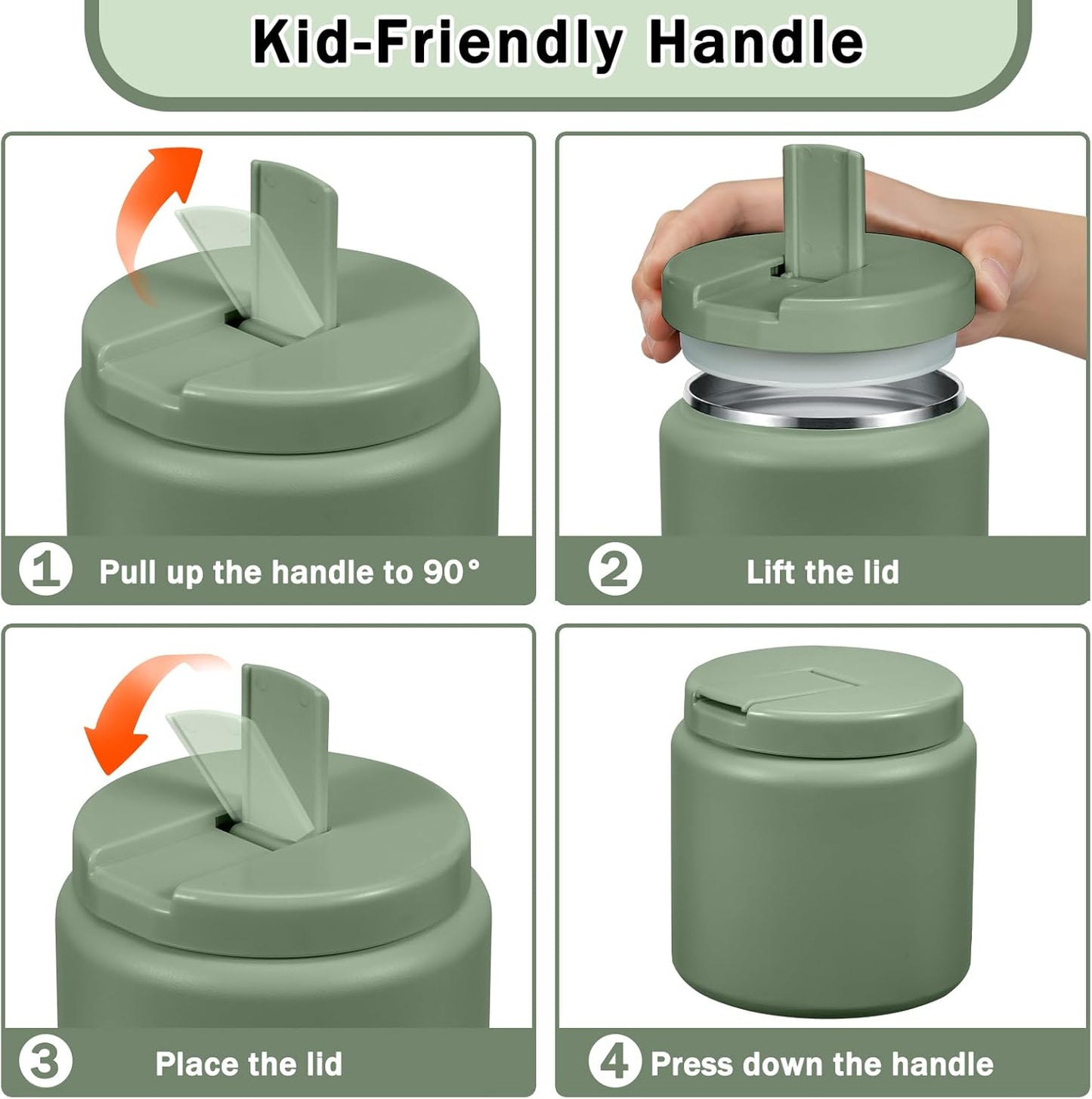 Kid-Friendly Handle

1 Pull up the handle to 90°

2 Lift the lid

3 Place the lid

4 Press down the handle