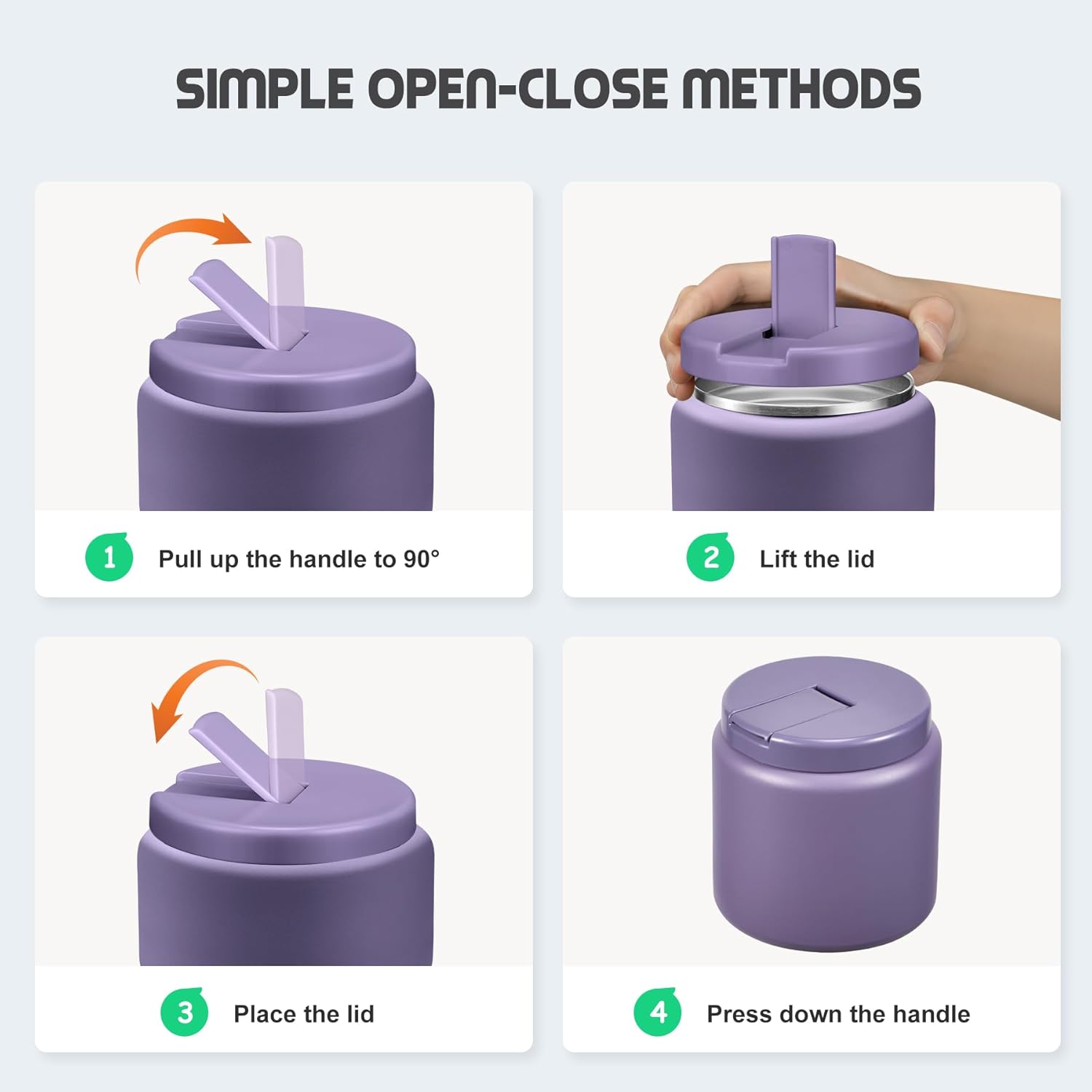 SIMPLE OPEN-CLOSE METHODS

1 Pull up the handle to 90°

2 Lift the lid

3 Place the lid

4 Press down the handle