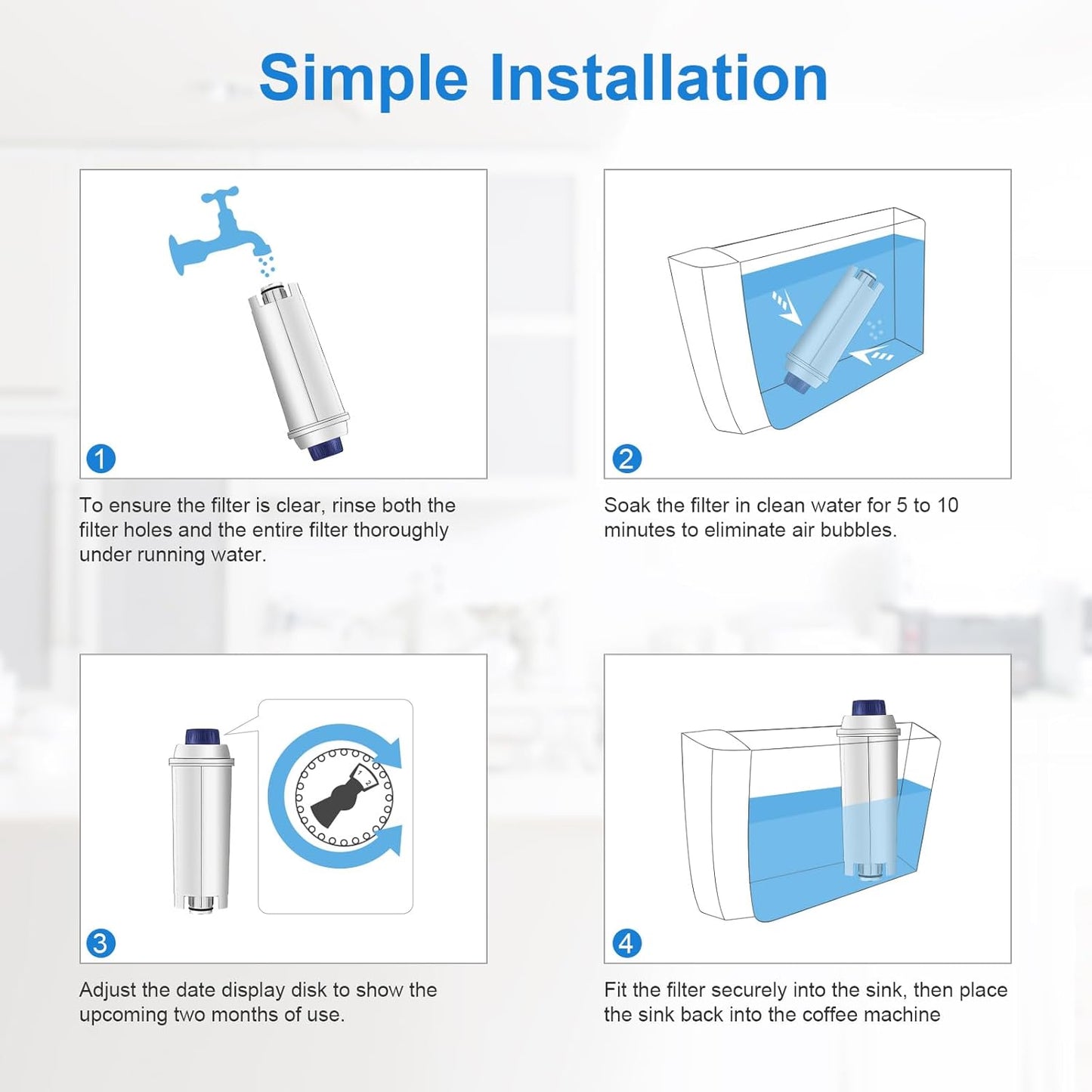 Simple Installation

1

To ensure the filter is clear, rinse both the filter holes and the entire filter thoroughly under running water.

2

Soak the filter in clean water for 5 to 10 minutes to eliminate air bubbles.

3

Adjust the date display disk to show the upcoming two months of use.

4

Fit the filter securely into the sink, then place the sink back into the coffee machine