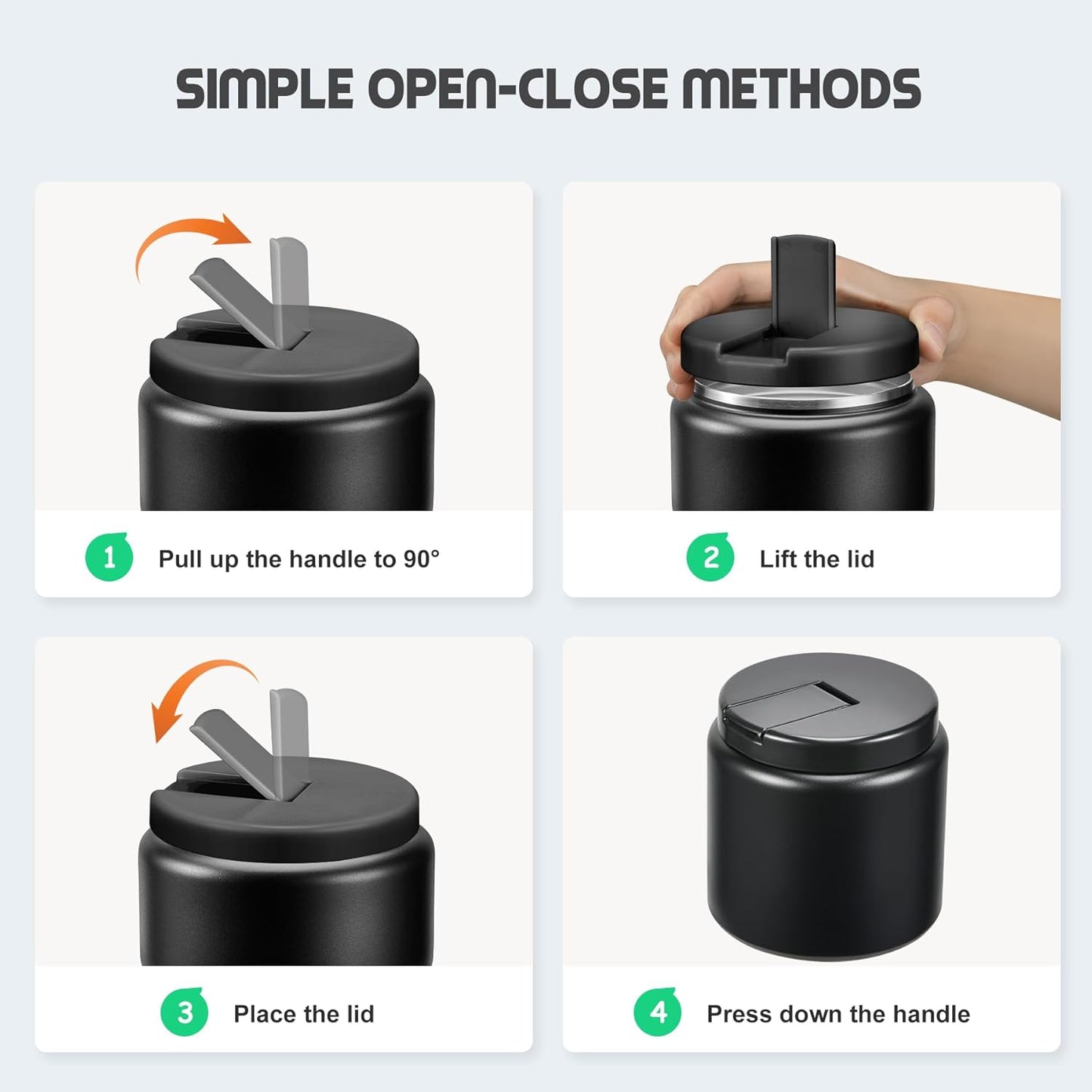 SIMPLE OPEN-CLOSE METHODS

1 Pull up the handle to 90°

2 Lift the lid

3 Place the lid

4 Press down the handle