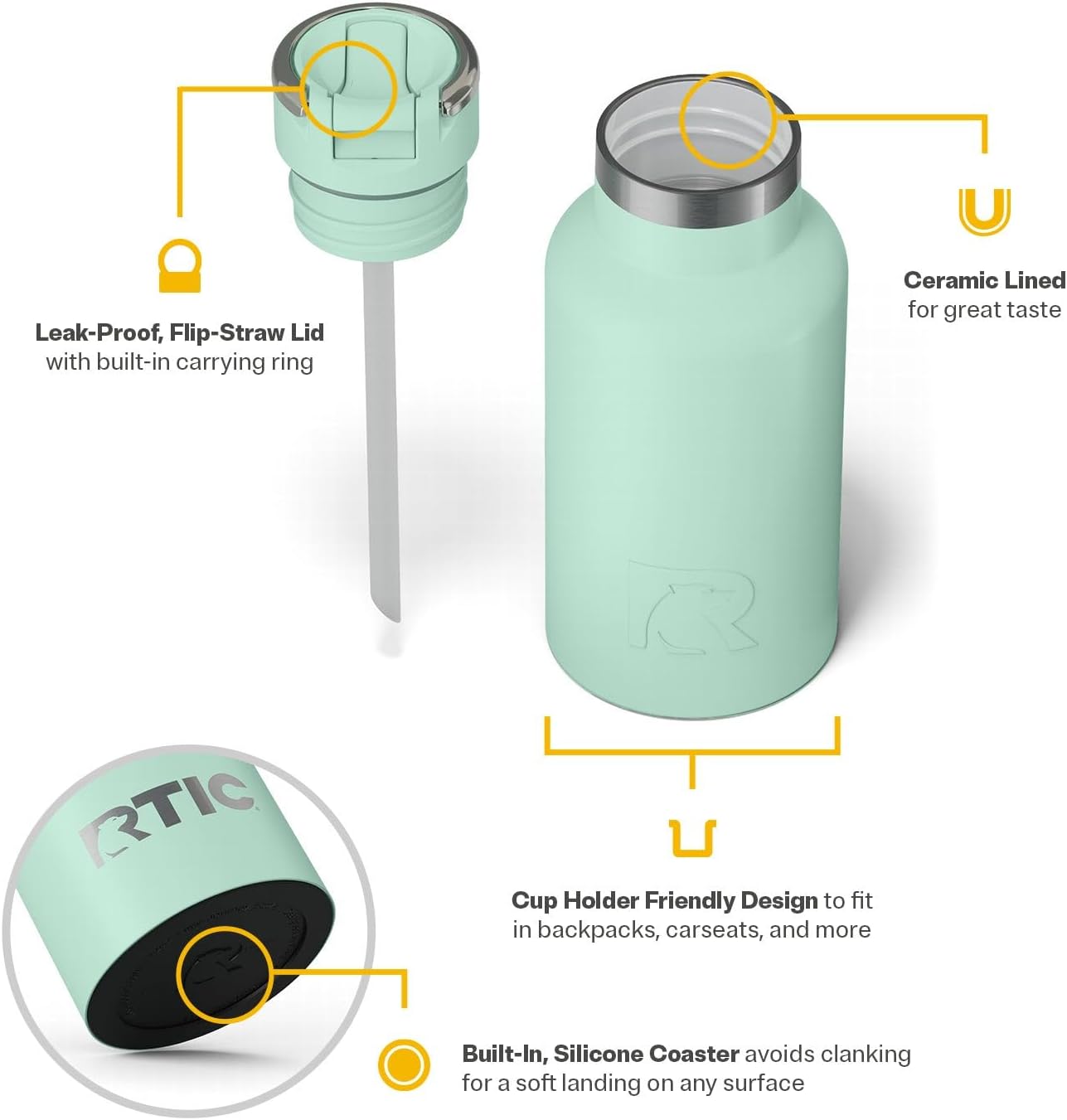 Leak-Proof, Flip-Straw Lid with built-in carrying ring

Ceramic Lined for great taste

RTIC

Cup Holder Friendly Design to fit in backpacks, carseats, and more

Built-In, Silicone Coaster avoids clanking for a soft landing on any surface