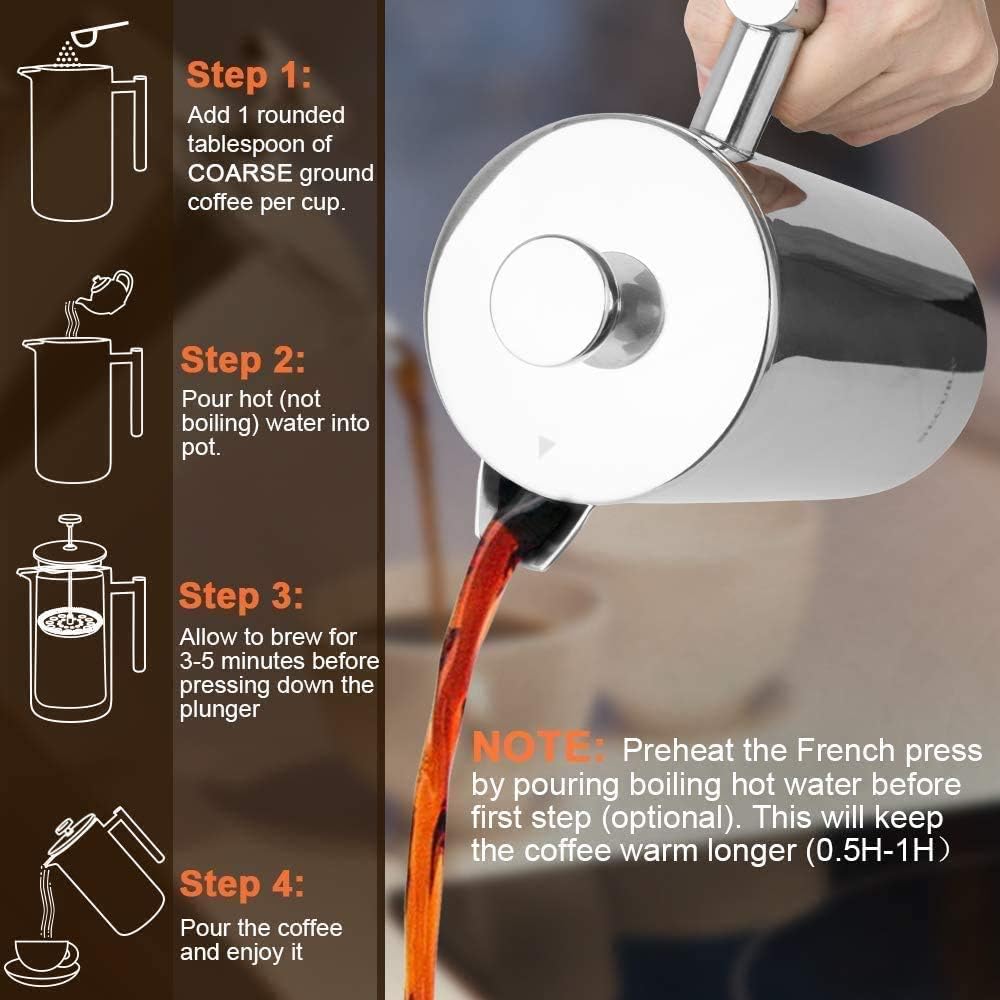 Step 1:
Add 1 rounded tablespoon of COARSE ground coffee per cup.

Step 2:
Pour hot (not boiling) water into pot.

Step 3:
Allow to brew for 3-5 minutes before pressing down the plunger

Step 4:
Pour the coffee and enjoy it

NOTE: Preheat the French press by pouring boiling hot water before first step (optional). This will keep the coffee warm longer (0.5H-1H）