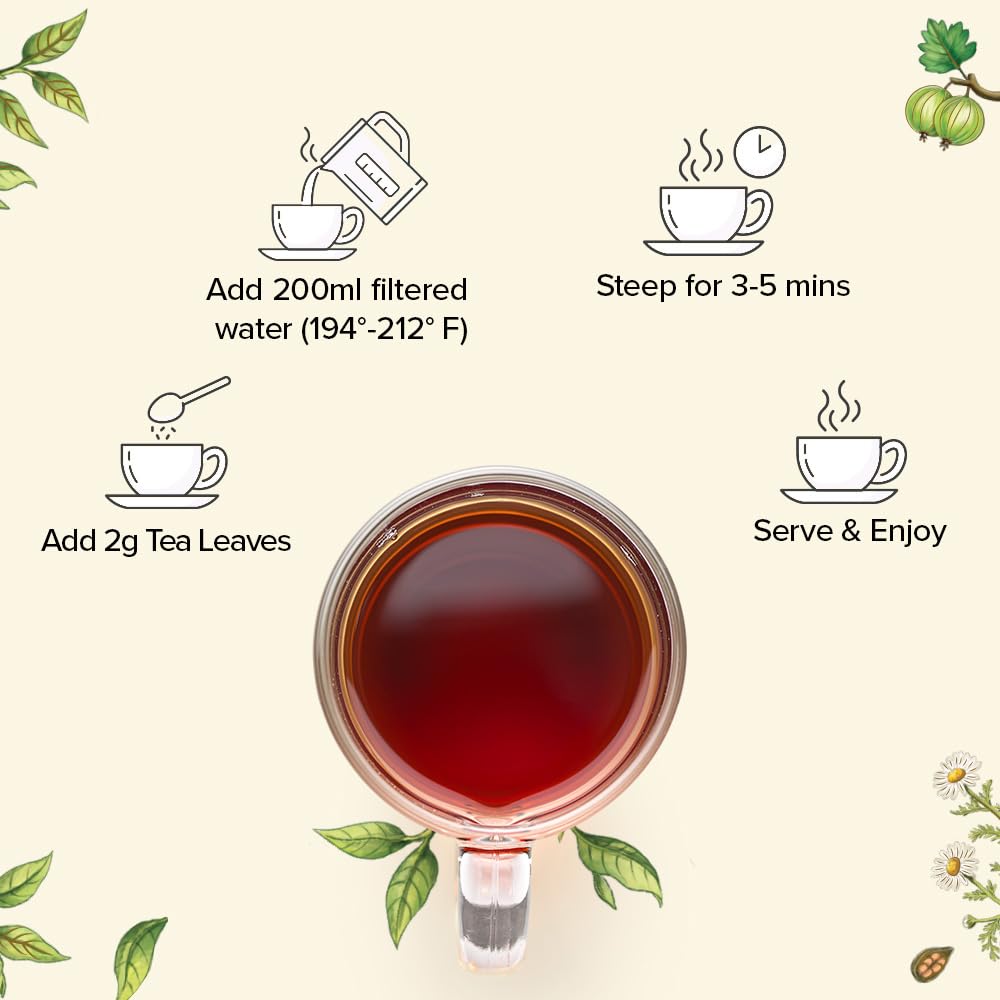 Add 200ml filtered water (194°-212° F)

Steep for 3-5 mins

Add 2g Tea Leaves

Serve & Enjoy