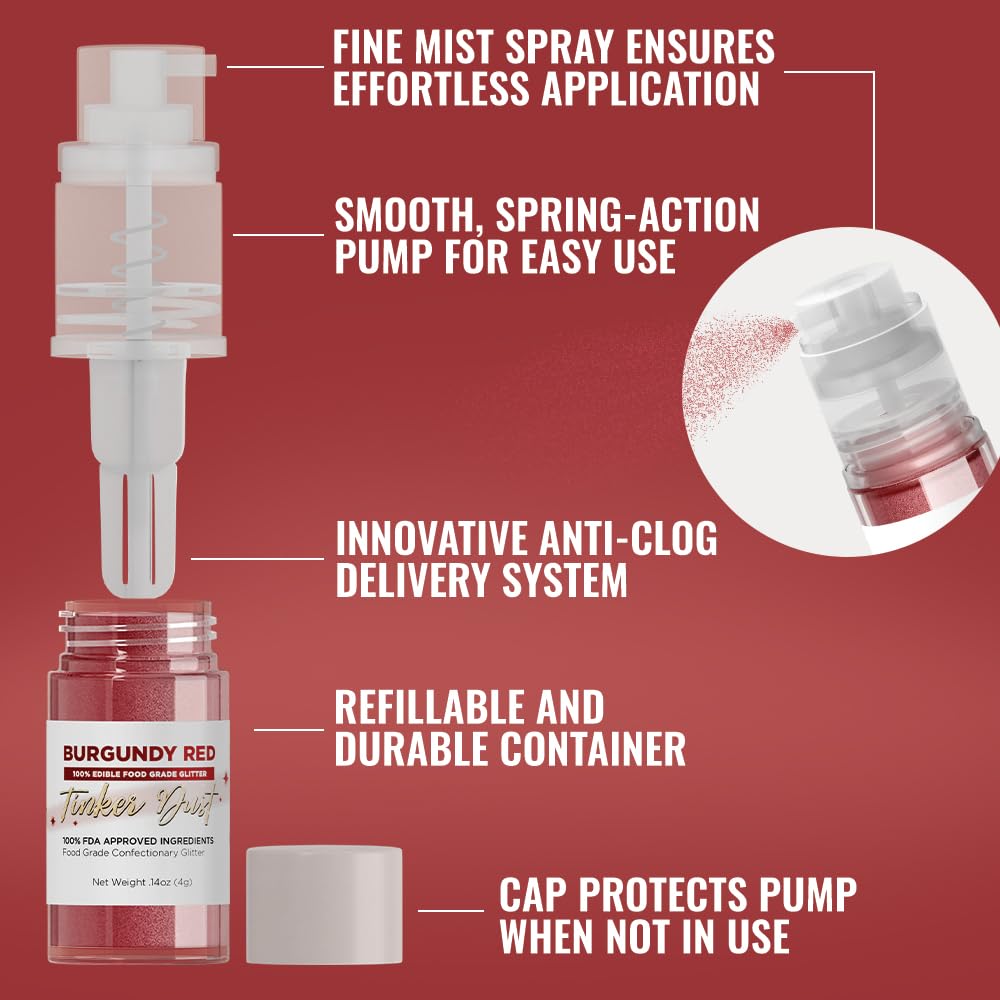 FINE MIST SPRAY ENSURES EFFORTLESS APPLICATION

SMOOTH, SPRING-ACTION PUMP FOR EASY USE

INNOVATIVE ANTI-CLOG DELIVERY SYSTEM

REFILLABLE AND DURABLE CONTAINER

CAP PROTECTS PUMP WHEN NOT IN USE

BURGUNDY RED
100% EDIBLE FOOD GRADE GLITTER
Tinker Dust
100% FDA APPROVED INGREDIENTS
Food Grade Confectionary Glitter
Net Weight .14oz (4g)