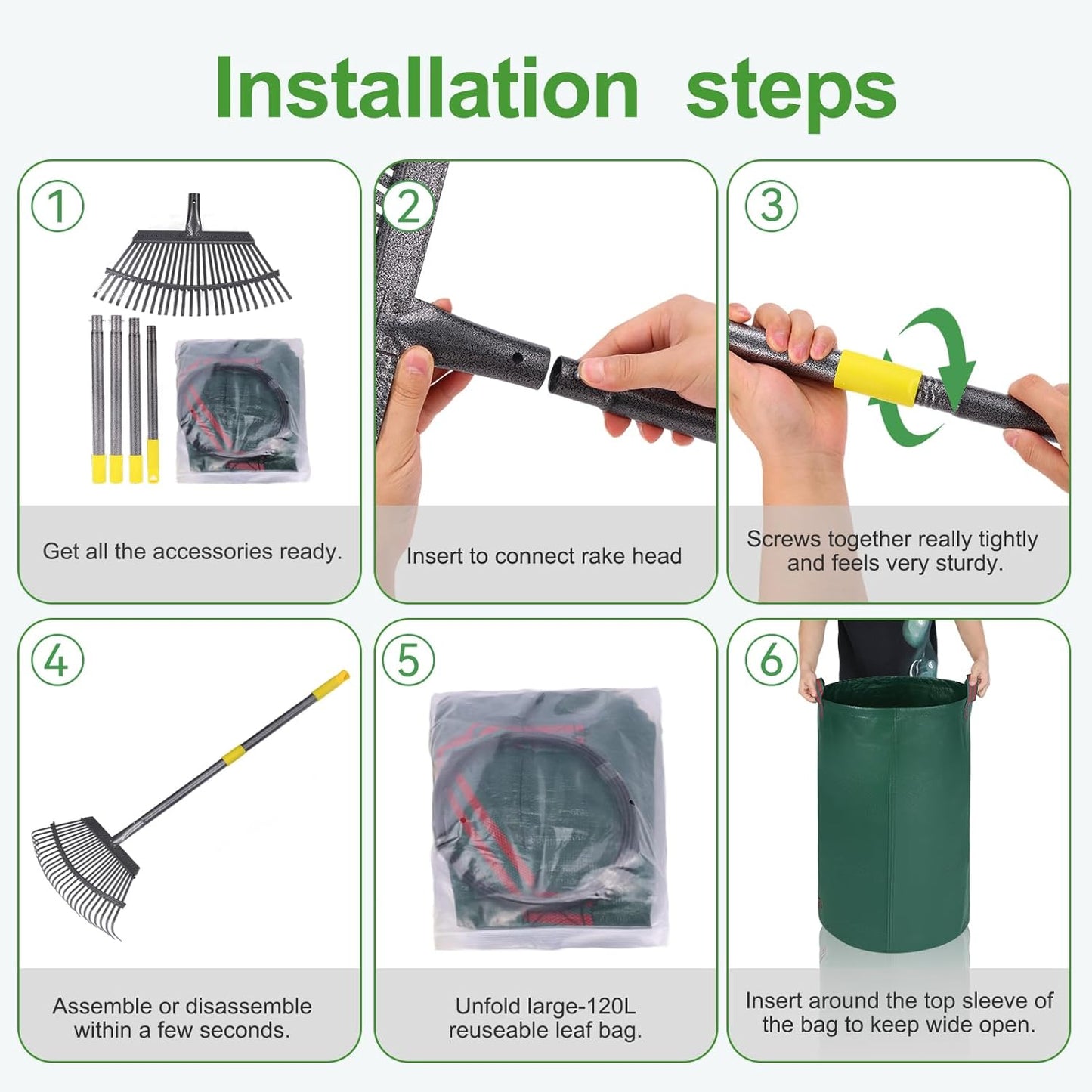 Installation steps

1

Get all the accessories ready.

2

Insert to connect rake head

3

Screws together really tightly and feels very sturdy.

4

Assemble or disassemble within a few seconds.

5

Unfold large-120L reuseable leaf bag.

6

Insert around the top sleeve of the bag to keep wide open.