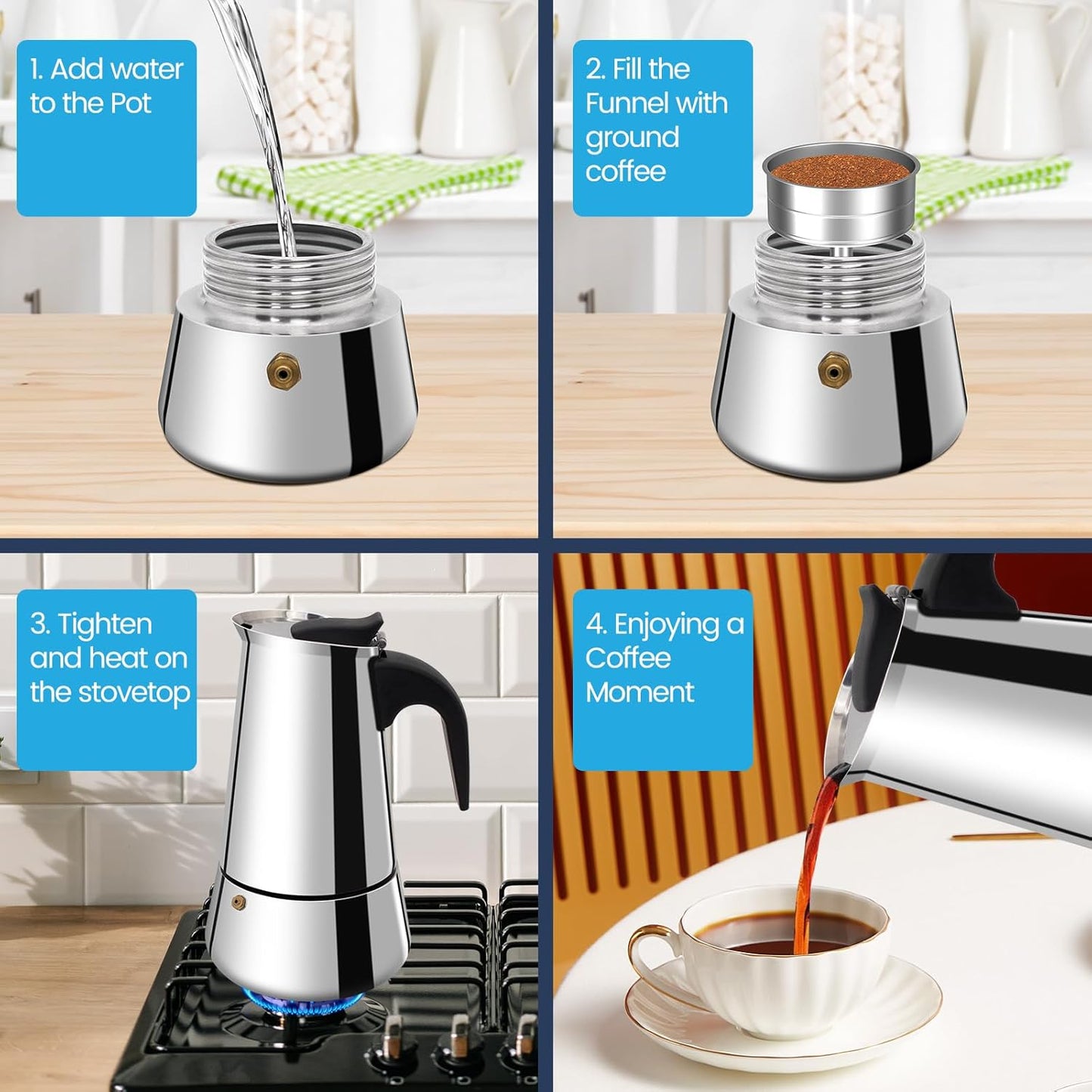 1. Add water to the Pot

2. Fill the Funnel with ground coffee

3. Tighten and heat on the stovetop

4. Enjoying a Coffee Moment