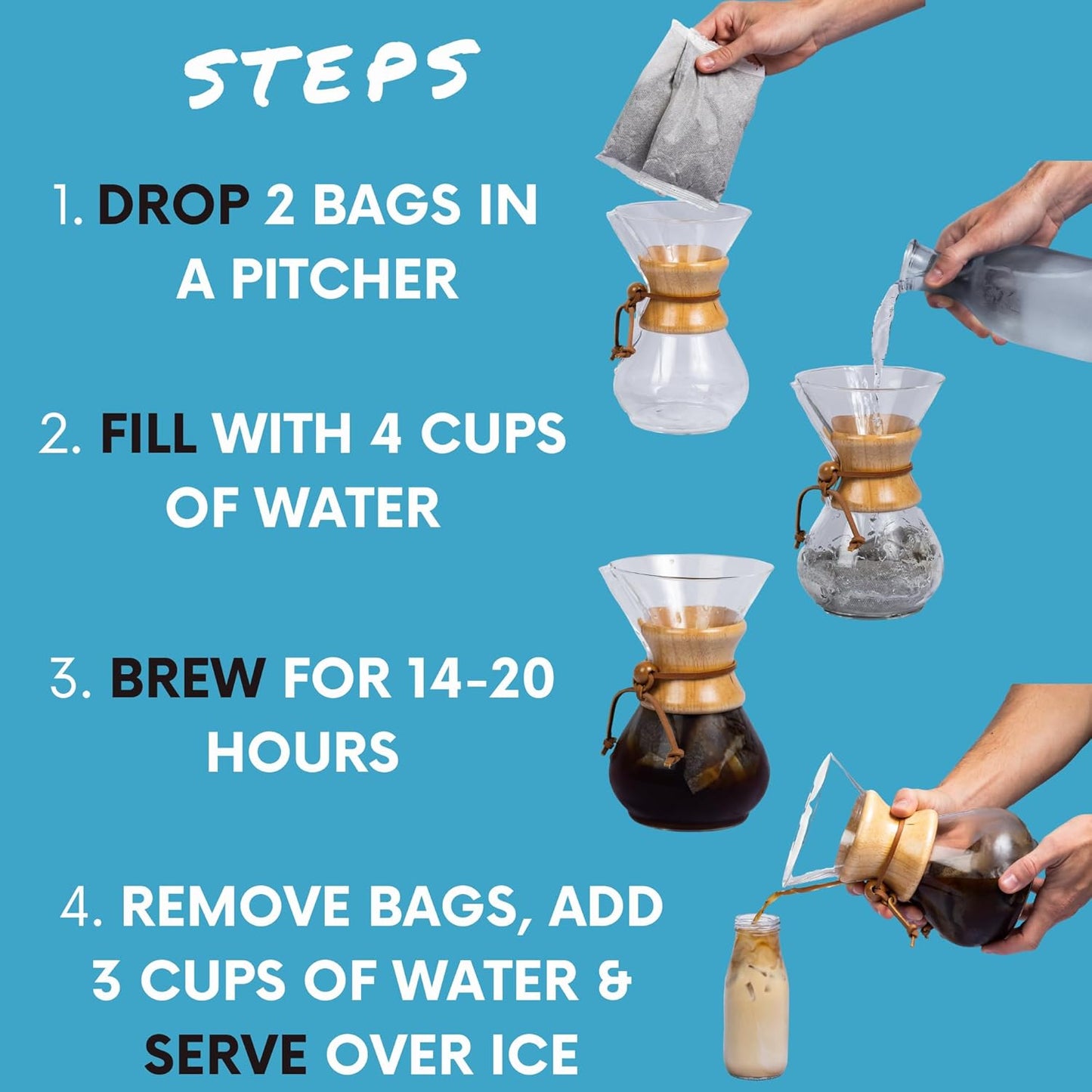 STEPS

1. DROP 2 BAGS IN A PITCHER

2. FILL WITH 4 CUPS OF WATER

3. BREW FOR 14-20 HOURS

4. REMOVE BAGS, ADD 3 CUPS OF WATER & SERVE OVER ICE