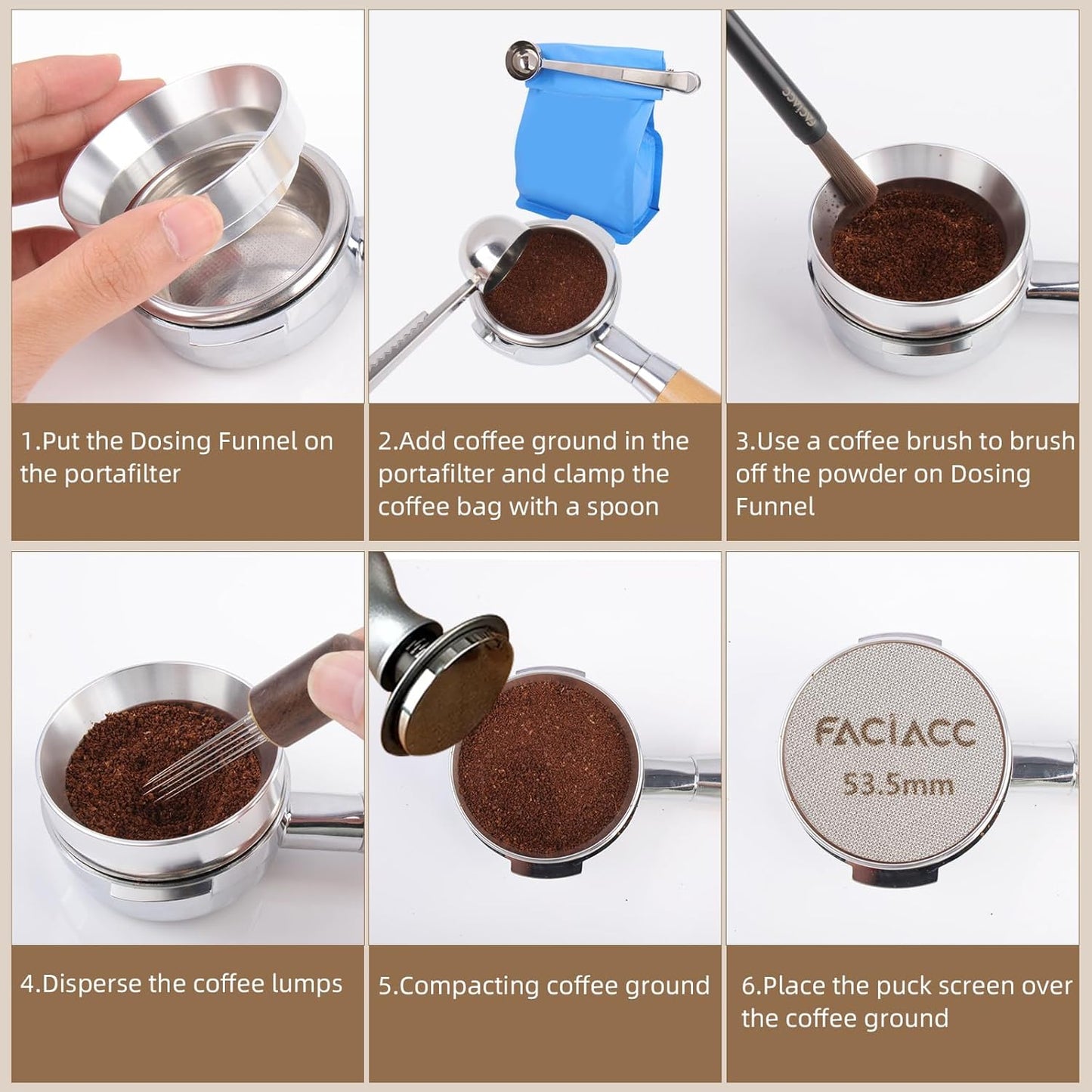 1.Put the Dosing Funnel on the portafilter

2.Add coffee ground in the portafilter and clamp the coffee bag with a spoon

3.Use a coffee brush to brush off the powder on Dosing Funnel

4.Disperse the coffee lumps

5.Compacting coffee ground

FACIACC
53.5mm

6.Place the puck screen over the coffee ground