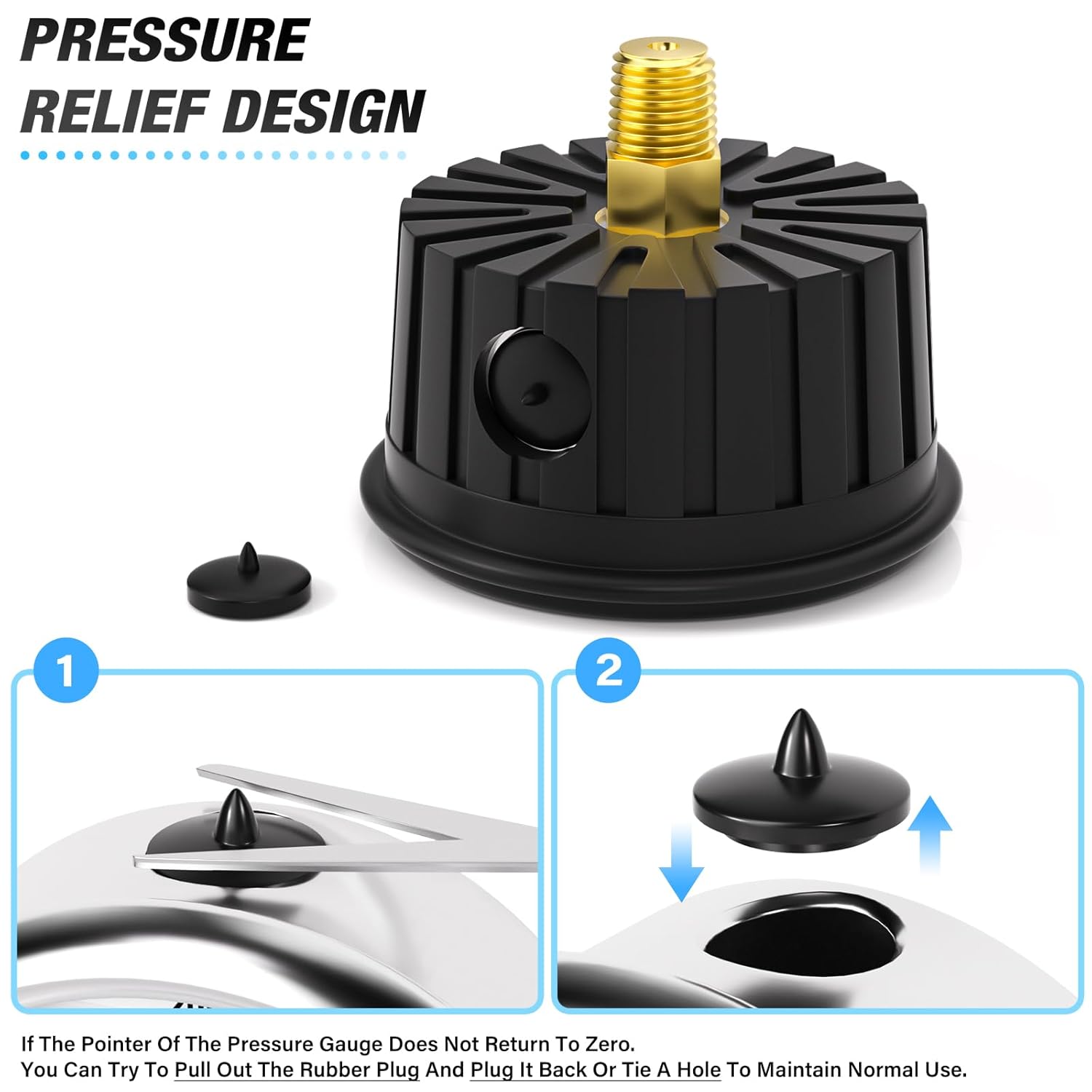 PRESSURE RELIEF DESIGN

1

2

If The Pointer Of The Pressure Gauge Does Not Return To Zero.
You Can Try To Pull Out The Rubber Plug And Plug It Back Or Tie A Hole To Maintain Normal Use.