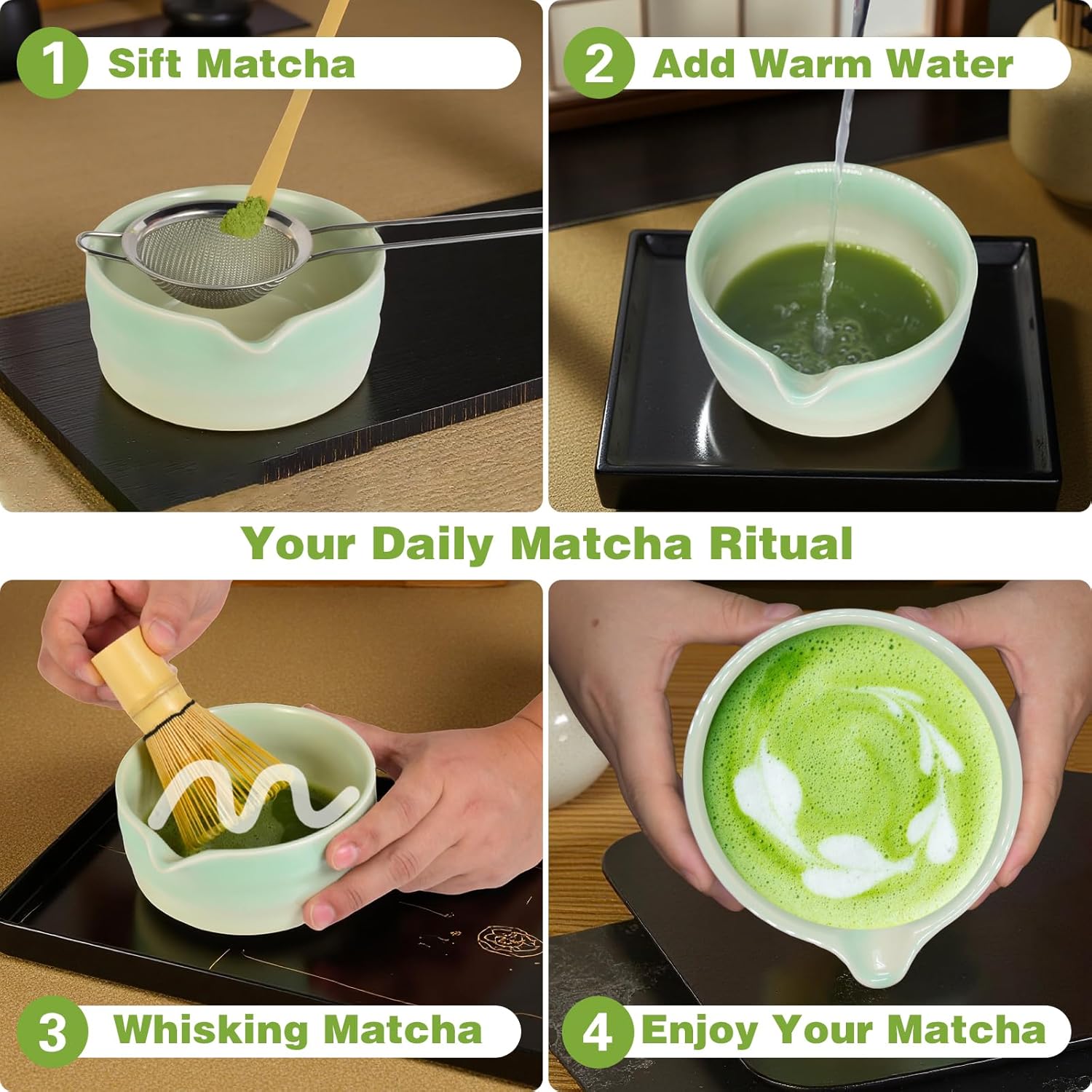 1 Sift Matcha

2 Add Warm Water

Your Daily Matcha Ritual

3 Whisking Matcha

4 Enjoy Your Matcha