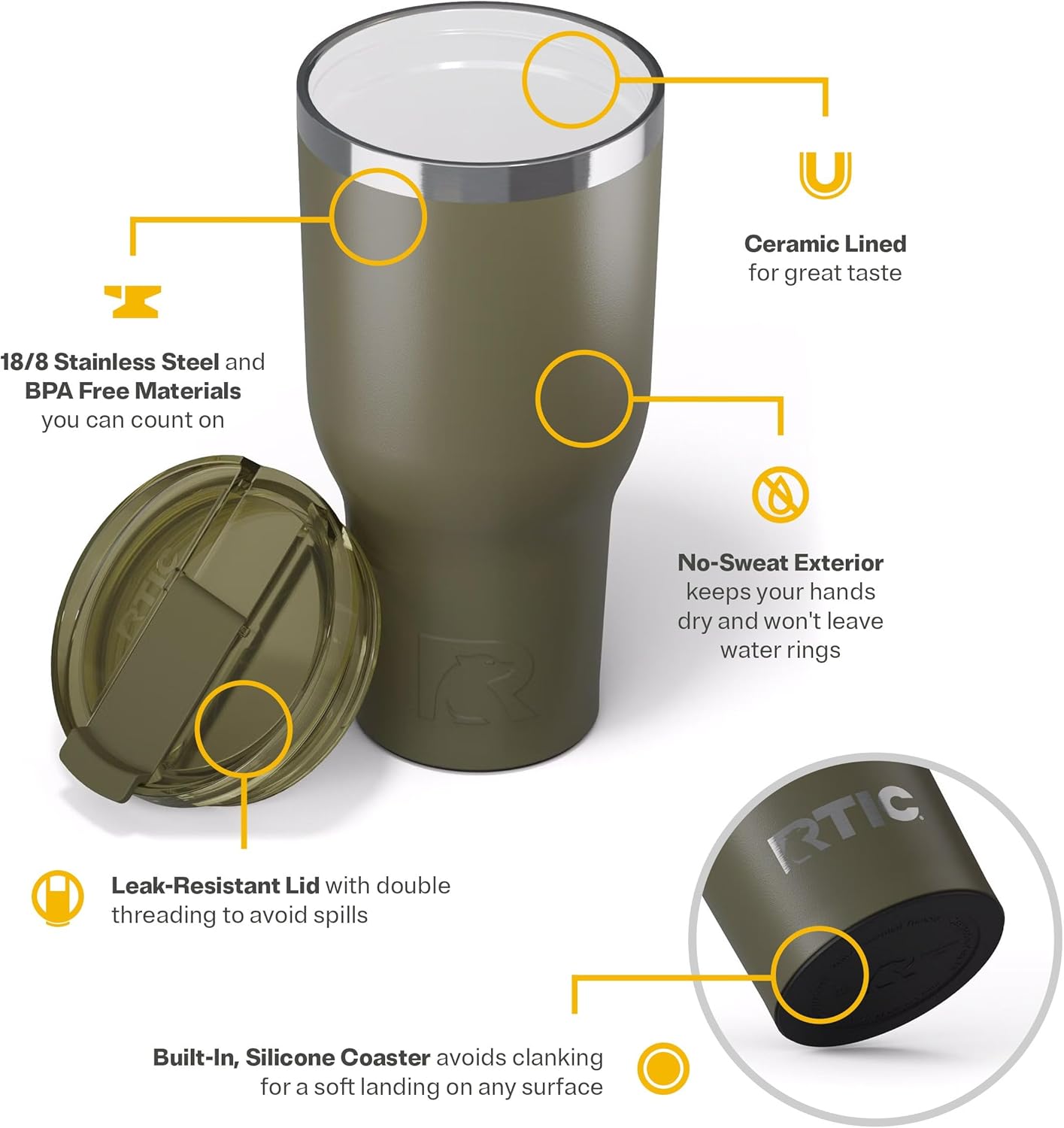 Ceramic Lined for great taste

18/8 Stainless Steel and BPA Free Materials you can count on

No-Sweat Exterior keeps your hands dry and won't leave water rings

RTIC

Leak-Resistant Lid with double threading to avoid spills

RTIC

Built-In, Silicone Coaster avoids clanking for a soft landing on any surface