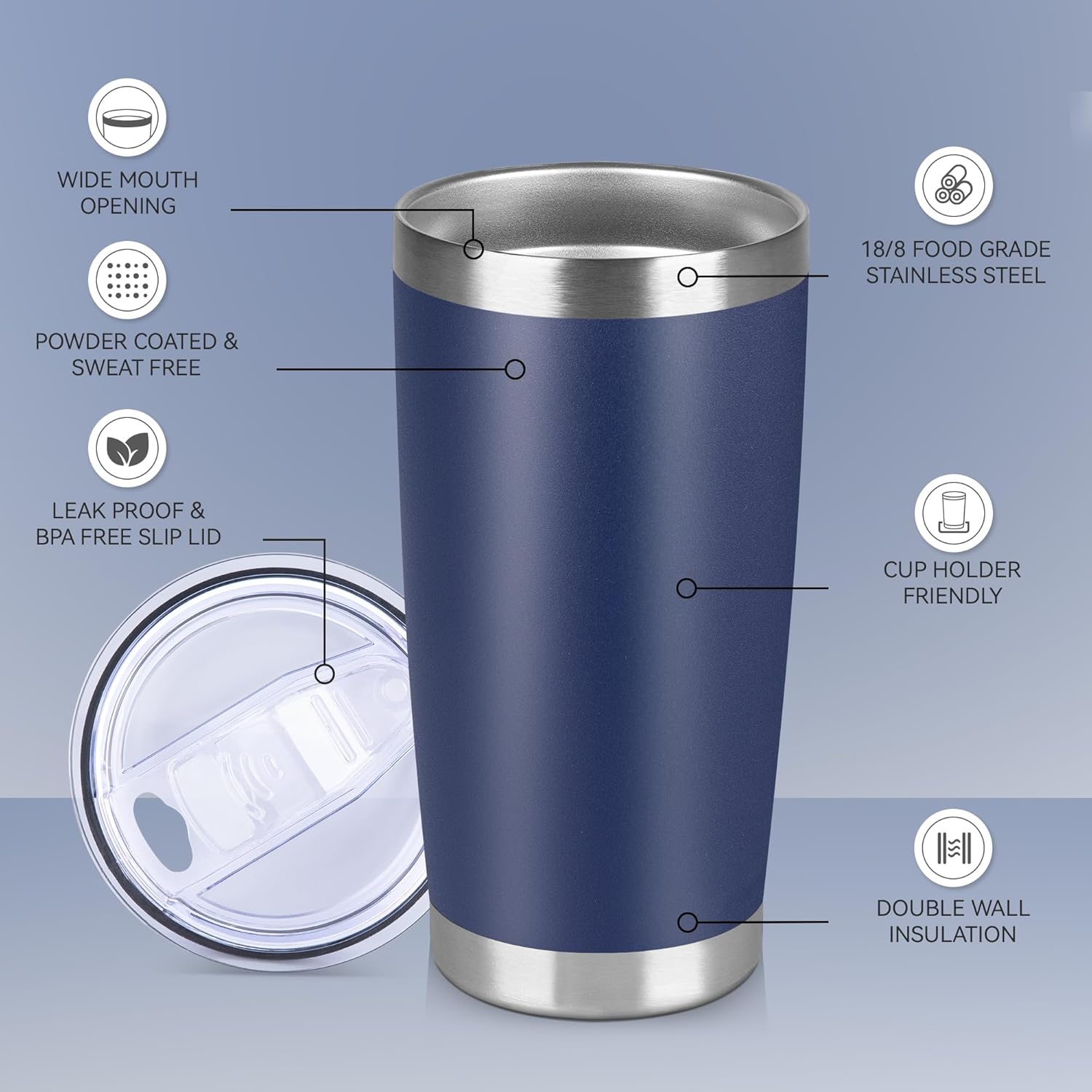 WIDE MOUTH OPENING

POWDER COATED & SWEAT FREE

LEAK PROOF & BPA FREE SLIP LID

18/8 FOOD GRADE STAINLESS STEEL

CUP HOLDER FRIENDLY

DOUBLE WALL INSULATION